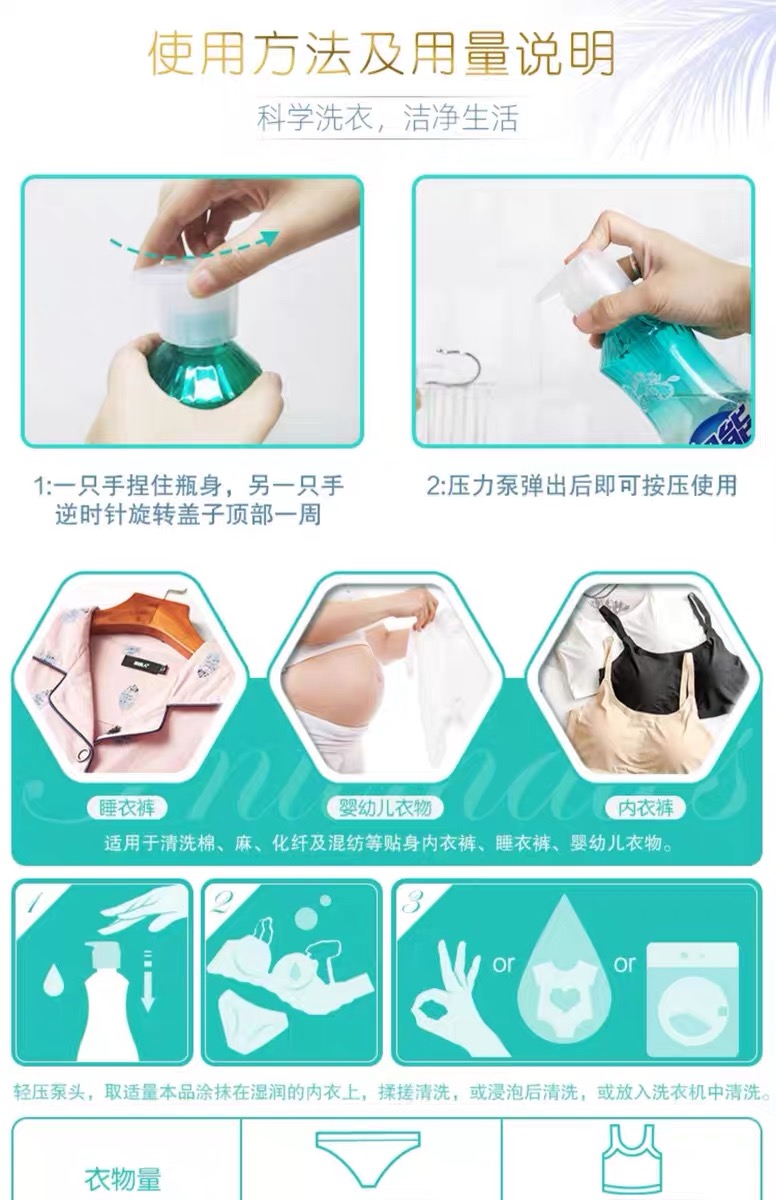 使用方法及用量说明

科学洗衣，洁净生活

1:一只手捏住瓶身，另一只手逆时针旋转盖子顶部一周

2:压力泵弹出后即可按压使用

睡衣裤

婴幼儿衣物

内衣裤

适用于清洗棉、麻、化纤及混纺等贴身内衣裤、睡衣裤、婴幼儿衣物。

1

2

3

or

or

轻压泵头，取适量本品涂抹在湿润的内衣上，揉搓清洗，或浸泡后清洗，或放入洗衣机中清洗。

衣物量