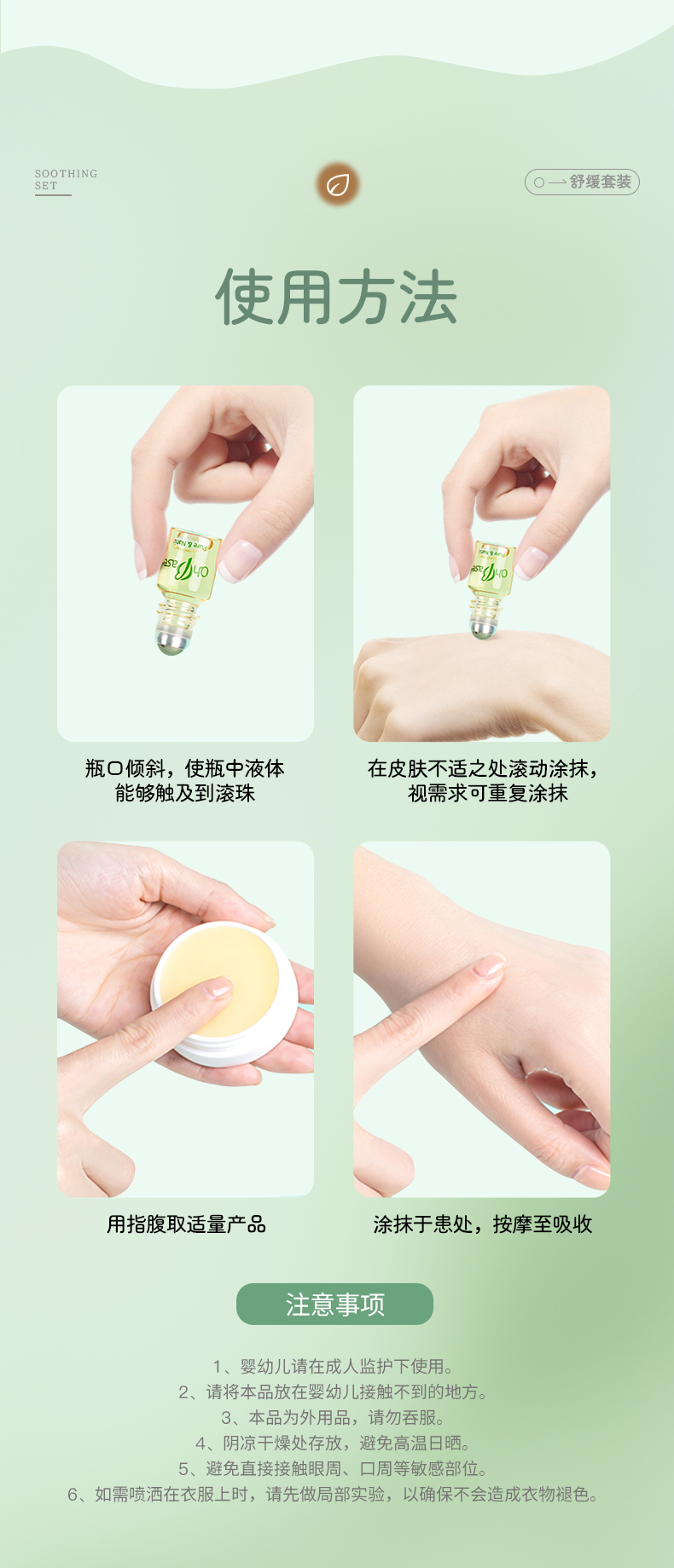 SOOTHING SET

舒缓套装

使用方法

瓶口倾斜，使瓶中液体能够触及到滚珠

在皮肤不适之处滚动涂抹，视需求可重复涂抹

用指腹取适量产品

涂抹于患处，按摩至吸收

注意事项

1、婴幼儿请在成人监护下使用。
2、请将本品放在婴幼儿接触不到的地方。
3、本品为外用品，请勿吞服。
4、阴凉干燥处存放，避免高温日晒。
5、避免直接接触眼周、口周等敏感部位。
6、如需喷洒在衣服上时，请先做局部实验，以确保不会造成衣物褪色。