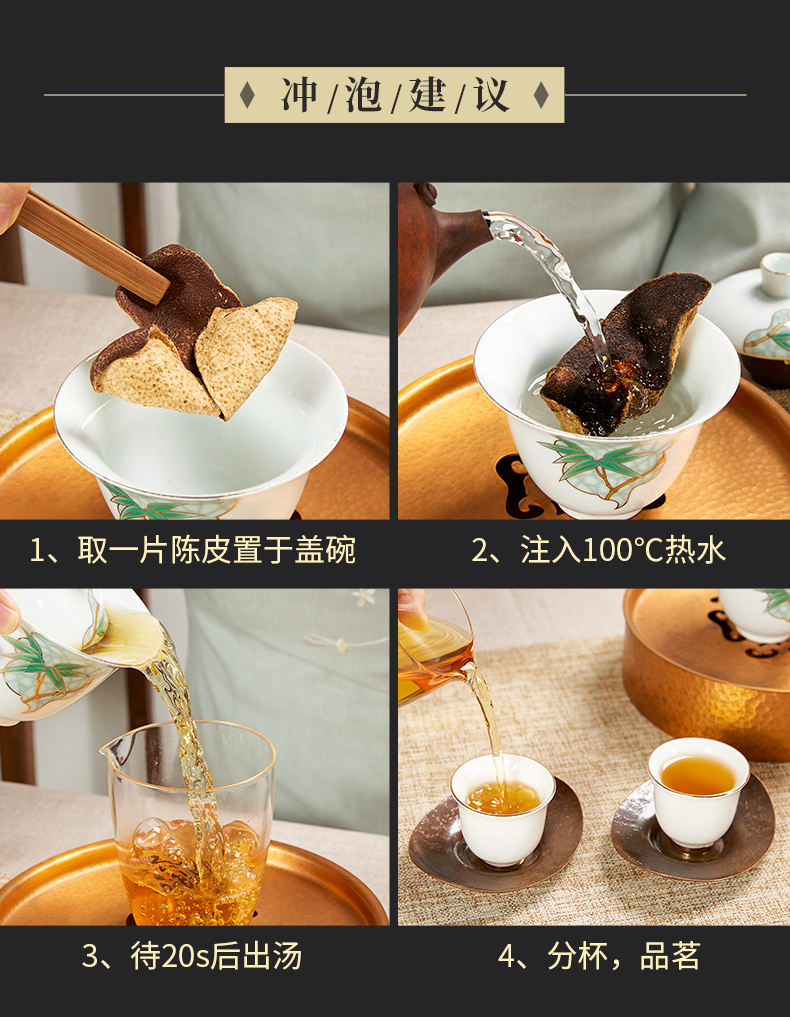 冲/泡/建/议

1、取一片陈皮置于盖碗

2、注入100°C热水

3、待20s后出汤

4、分杯，品茗