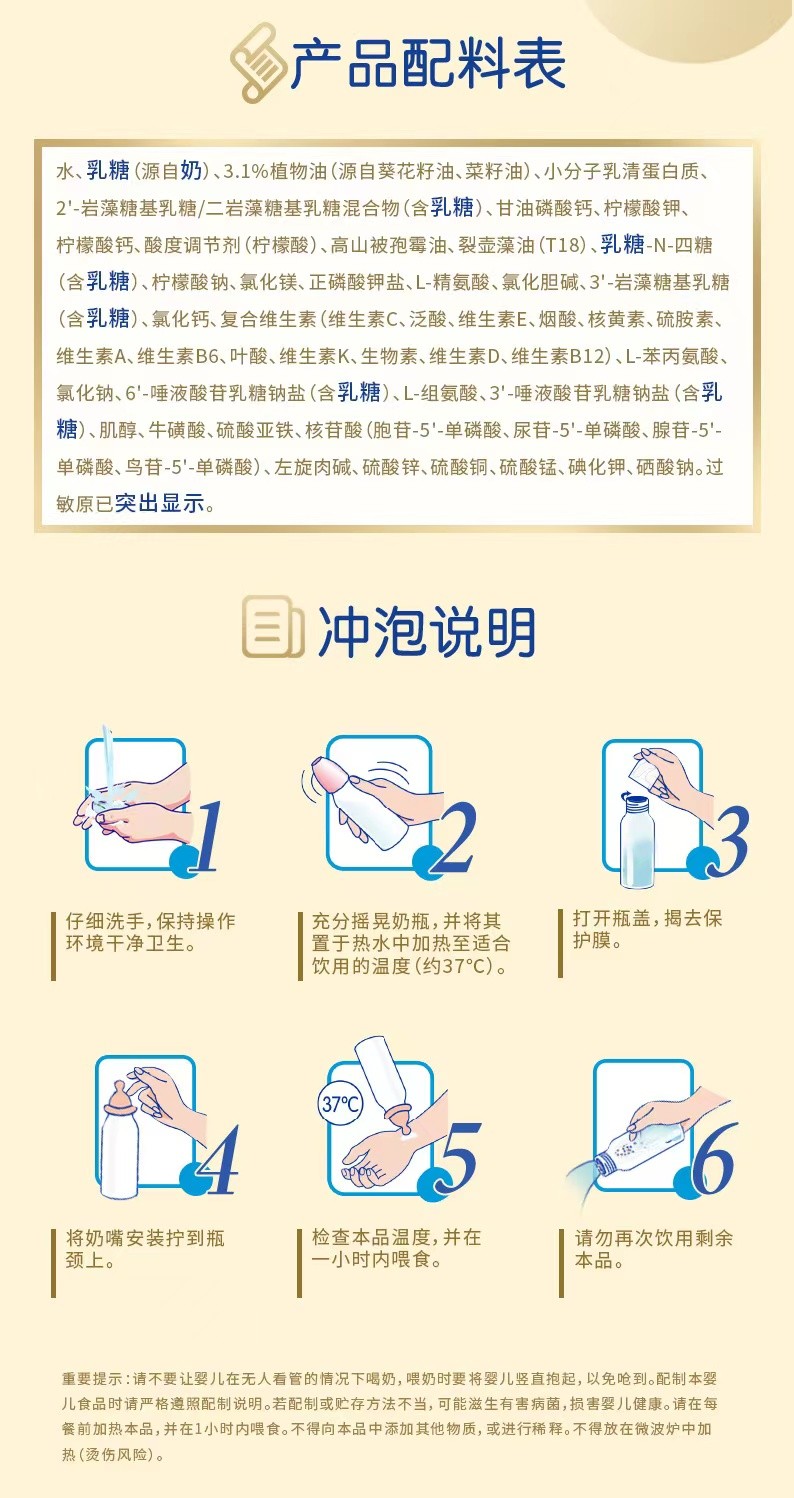 产品配料表

水、乳糖（源自奶）、3.1%植物油（源自葵花籽油、菜籽油）、小分子乳清蛋白质、2'-岩藻糖基乳糖/二岩藻糖基乳糖混合物（含乳糖）、甘油磷酸钙、柠檬酸钾、柠檬酸钙、酸度调节剂（柠檬酸）、高山被孢霉油、裂壶藻油（T18）、乳糖-N-四糖（含乳糖）、柠檬酸钠、氯化镁、正磷酸钾盐、L-精氨酸、氯化胆碱、3'-岩藻糖基乳糖（含乳糖）、氯化钙、复合维生素（维生素C、泛酸、维生素E、烟酸、核黄素、硫胺素、维生素A、维生素B6、叶酸、维生素K、生物素、维生素D、维生素B12）、L-苯丙氨酸、氯化钠、6'-唾液酸苷乳糖钠盐（含乳糖）、L-组氨酸、3'-唾液酸苷乳糖钠盐（含乳糖）、肌醇、牛磺酸、硫酸亚铁、核苷酸（胞苷-5'-单磷酸、尿苷-5'-单磷酸、腺苷-5'-单磷酸、鸟苷-5'-单磷酸）、左旋肉碱、硫酸锌、硫酸铜、硫酸锰、碘化钾、硒酸钠。过敏原已突出显示。

冲泡说明

1
仔细洗手，保持操作环境干净卫生。

2
充分摇晃奶瓶，并将其置于热水中加热至适合饮用的温度（约37°C）。

3
打开瓶盖，揭去保护膜。

4
将奶嘴安装拧到瓶颈上。

37°C
5
检查本品温度，并在一小时内喂食。

6
请勿再次饮用剩余本品。

重要提示：请不要让婴儿在无人看管的情况下喝奶，喂奶时要将婴儿竖直抱起，以免呛到。配制本婴儿食品时请严格遵照配制说明。若配制或贮存方法不当，可能滋生有害病菌，损害婴儿健康。请在每餐前加热本品，并在1小时内喂食。不得向本品中添加其他物质，或进行稀释。不得放在微波炉中加热（烫伤风险）。