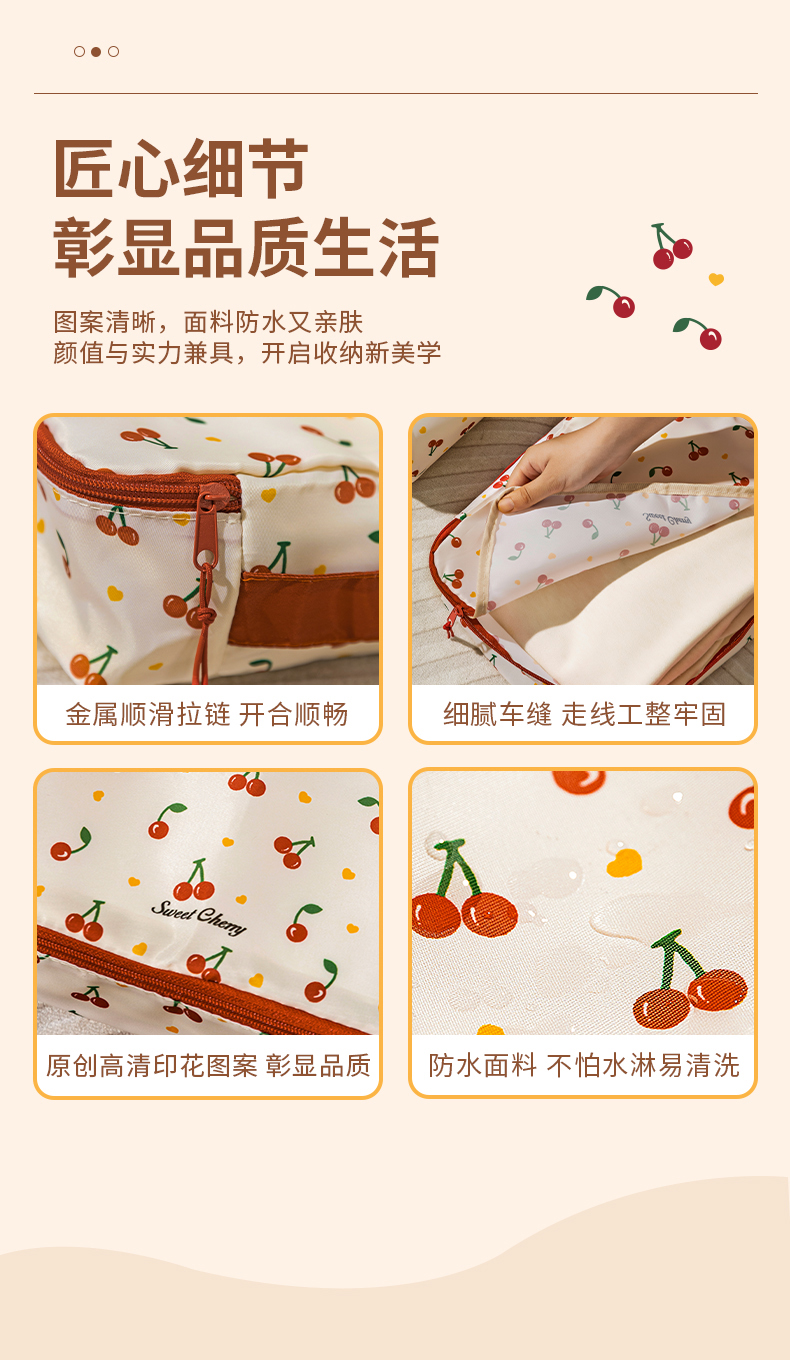 匠心细节
彰显品质生活

图案清晰，面料防水又亲肤
颜值与实力兼具，开启收纳新美学

金属顺滑拉链 开合顺畅

细腻车缝 走线工整牢固

Sweet Cherry

原创高清印花图案 彰显品质

防水面料 不怕水淋易清洗