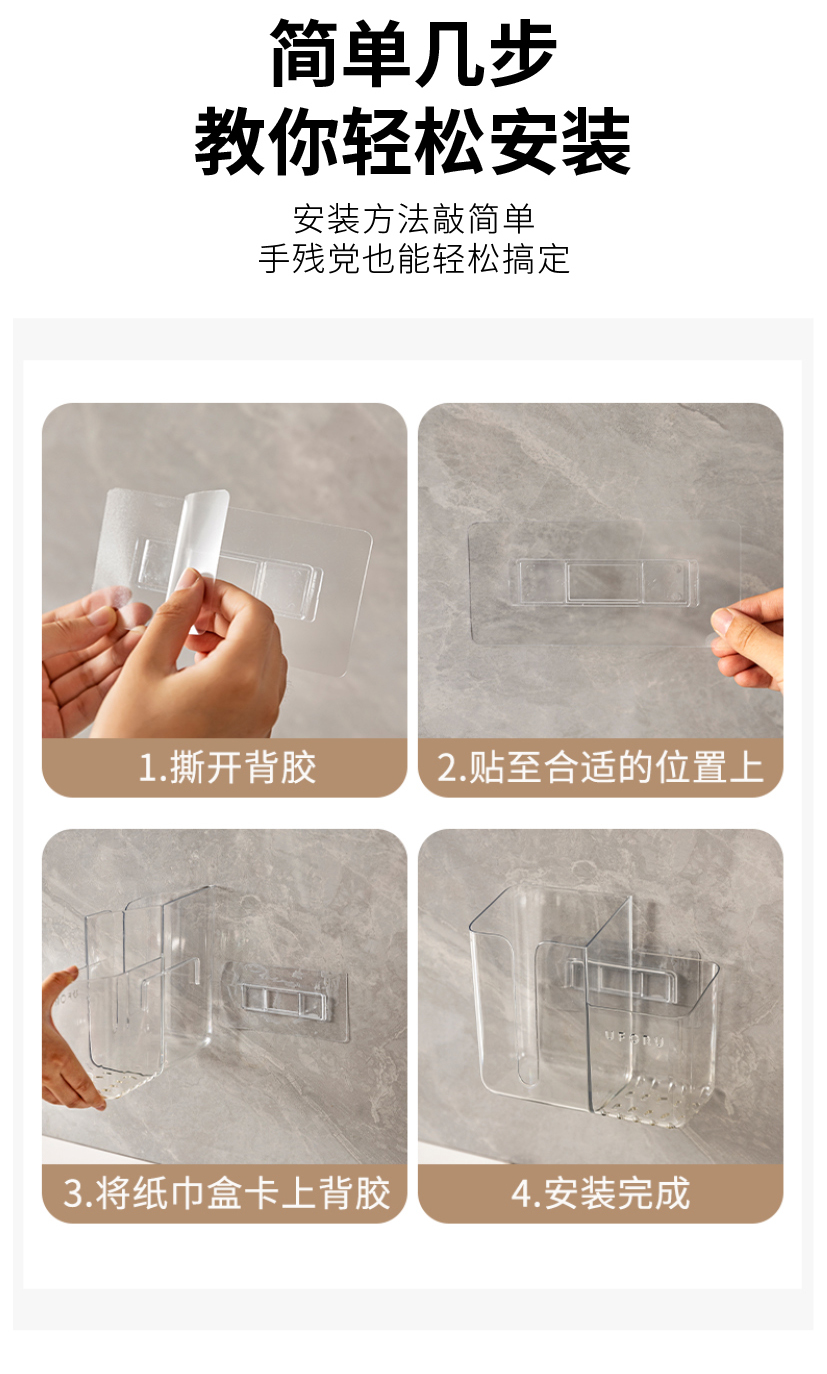 简单几步
教你轻松安装

安装方法敲简单
手残党也能轻松搞定

1.撕开背胶

2.贴至合适的位置上

3.将纸巾盒卡上背胶

4.安装完成