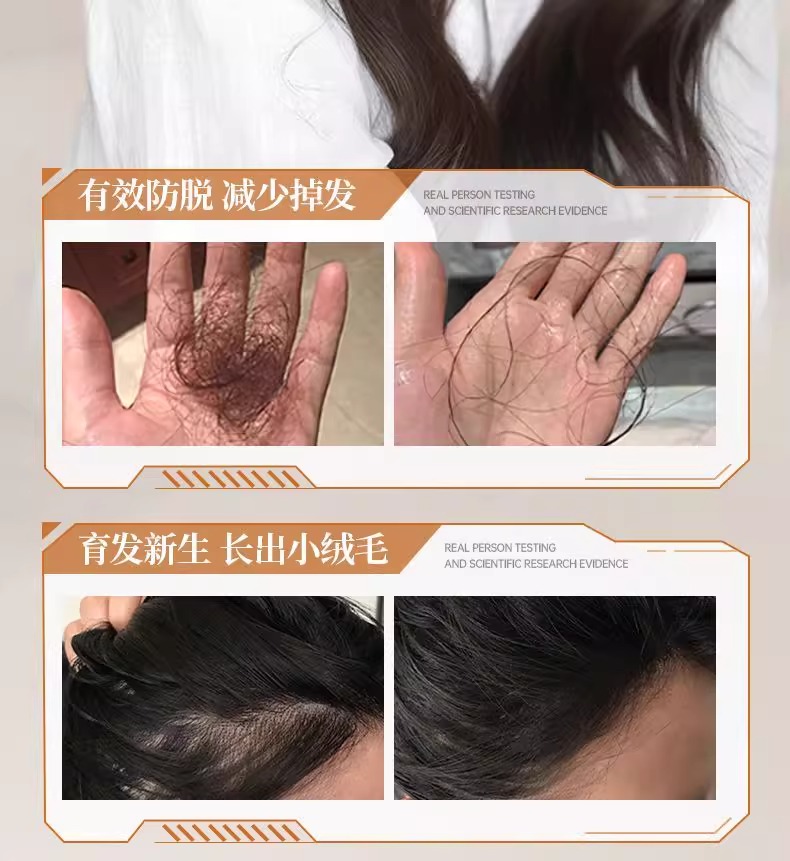 有效防脱 减少掉发
REAL PERSON TESTING
AND SCIENTIFIC RESEARCH EVIDENCE

育发新生 长出小绒毛
REAL PERSON TESTING
AND SCIENTIFIC RESEARCH EVIDENCE