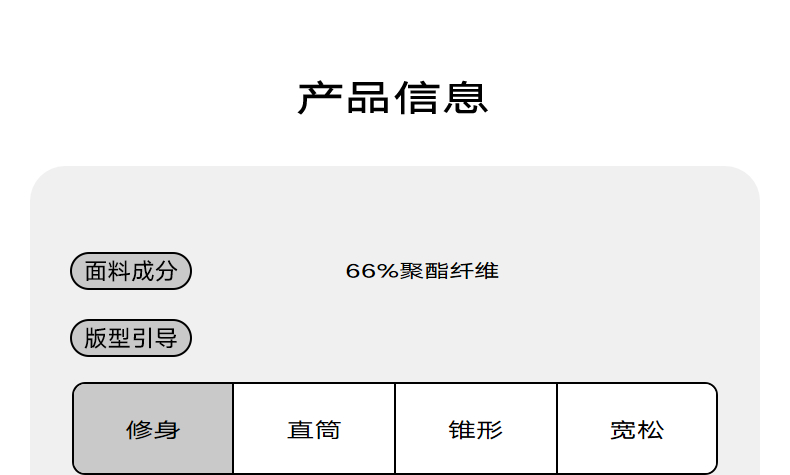 产品信息

面料成分

66%聚酯纤维

版型引导

修身 直筒 锥形 宽松