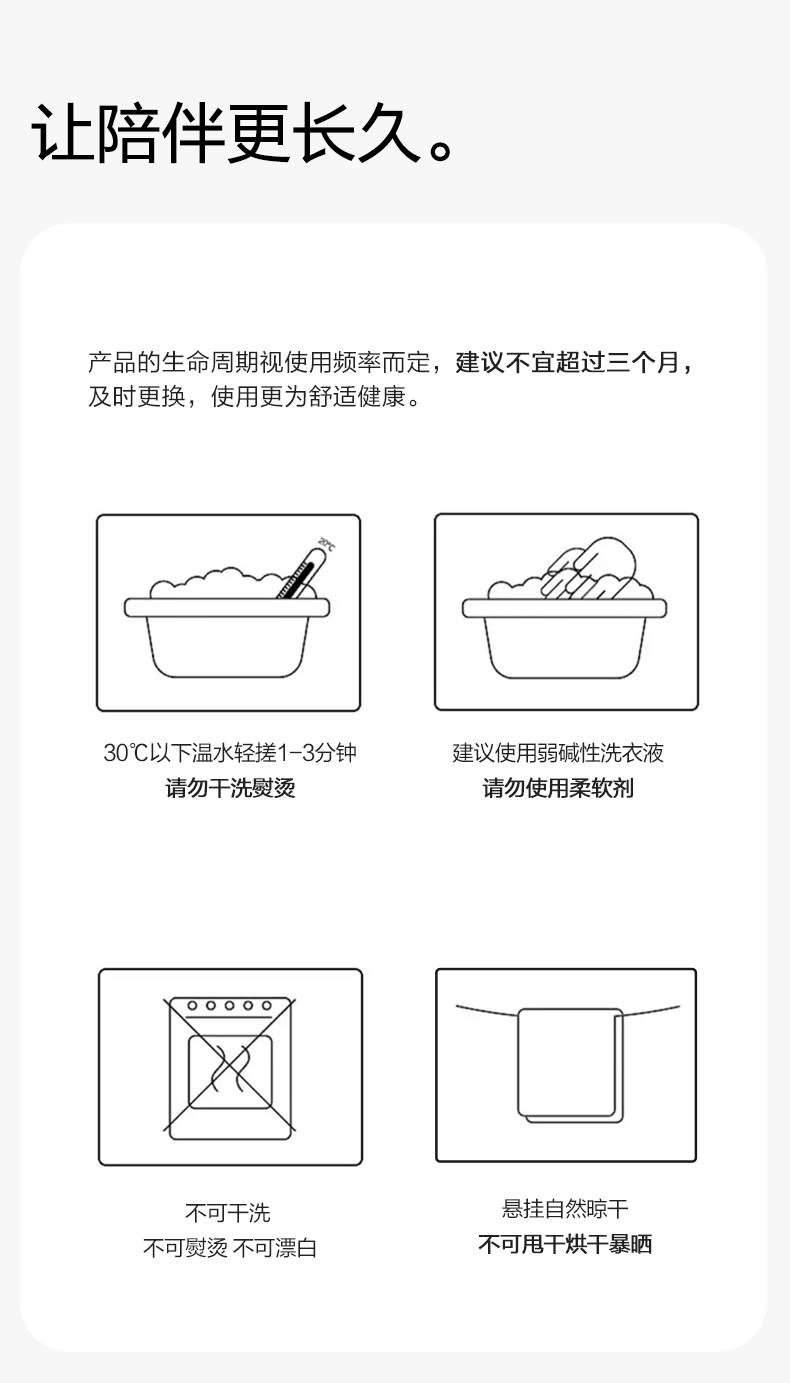 让陪伴更长久。

产品的生命周期视使用频率而定，建议不宜超过三个月，及时更换，使用更为舒适健康。

20℃

30℃以下温水轻搓1-3分钟
请勿干洗熨烫

建议使用弱碱性洗衣液
请勿使用柔软剂

不可干洗
不可熨烫 不可漂白

悬挂自然晾干
不可甩干烘干暴晒