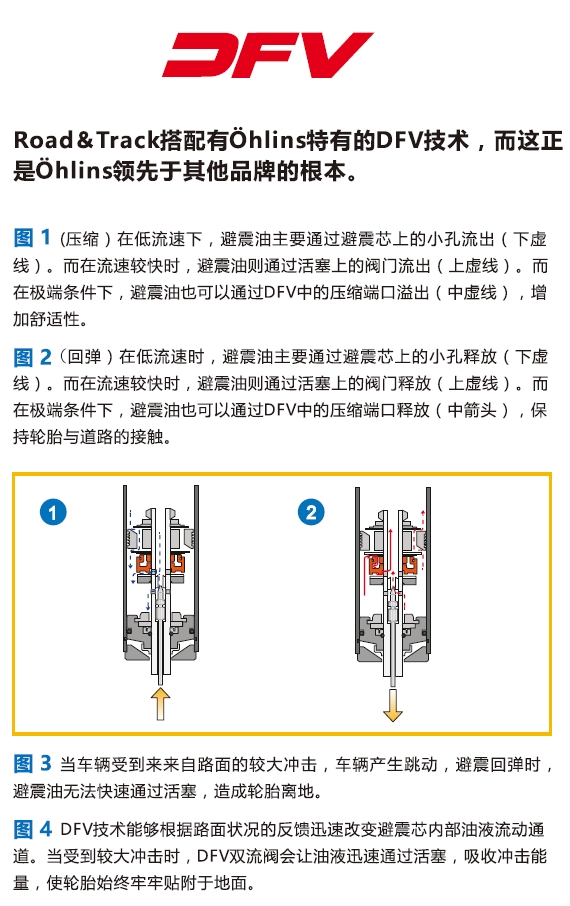 DFV

Road＆Track搭配有Öhlins特有的DFV技术，而这正是Öhlins领先于其他品牌的根本。

图 1（压缩）在低流速下，避震油主要通过避震芯上的小孔流出（下虚线）。而在流速较快时，避震油则通过活塞上的阀门流出（上虚线）。而在极端条件下，避震油也可以通过DFV中的压缩端口溢出（中虚线），增加舒适性。

图 2（回弹）在低流速时，避震油主要通过避震芯上的小孔释放（下虚线）。而在流速较快时，避震油则通过活塞上的阀门释放（上虚线）。而在极端条件下，避震油也可以通过DFV中的压缩端口释放（中箭头），保持轮胎与道路的接触。

1

2

图 3 当车辆受到来来自路面的较大冲击，车辆产生跳动，避震回弹时，避震油无法快速通过活塞，造成轮胎离地。

图 4 DFV技术能够根据路面状况的反馈迅速改变避震芯内部油液流动通道。当受到较大冲击时，DFV双流阀会让油液迅速通过活塞，吸收冲击能量，使轮胎始终牢牢贴附于地面。