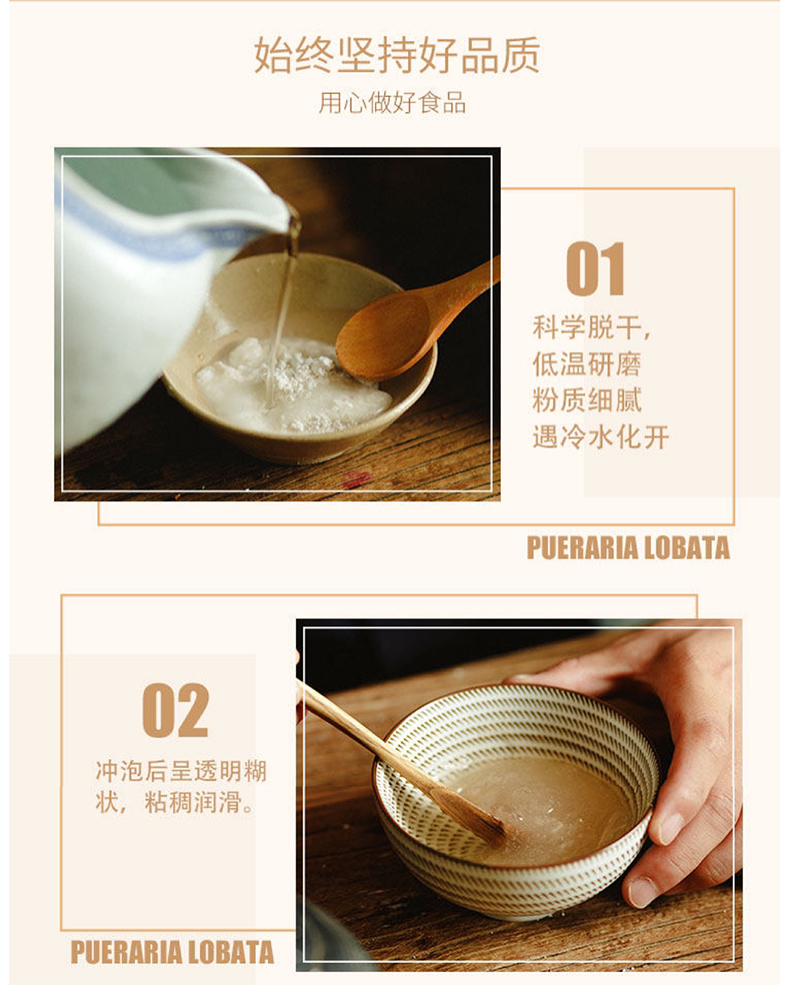 始终坚持好品质

用心做好食品

01

科学脱干，
低温研磨
粉质细腻
遇冷水化开

PUERARIA LOBATA

02

冲泡后呈透明糊状，粘稠润滑。

PUERARIA LOBATA