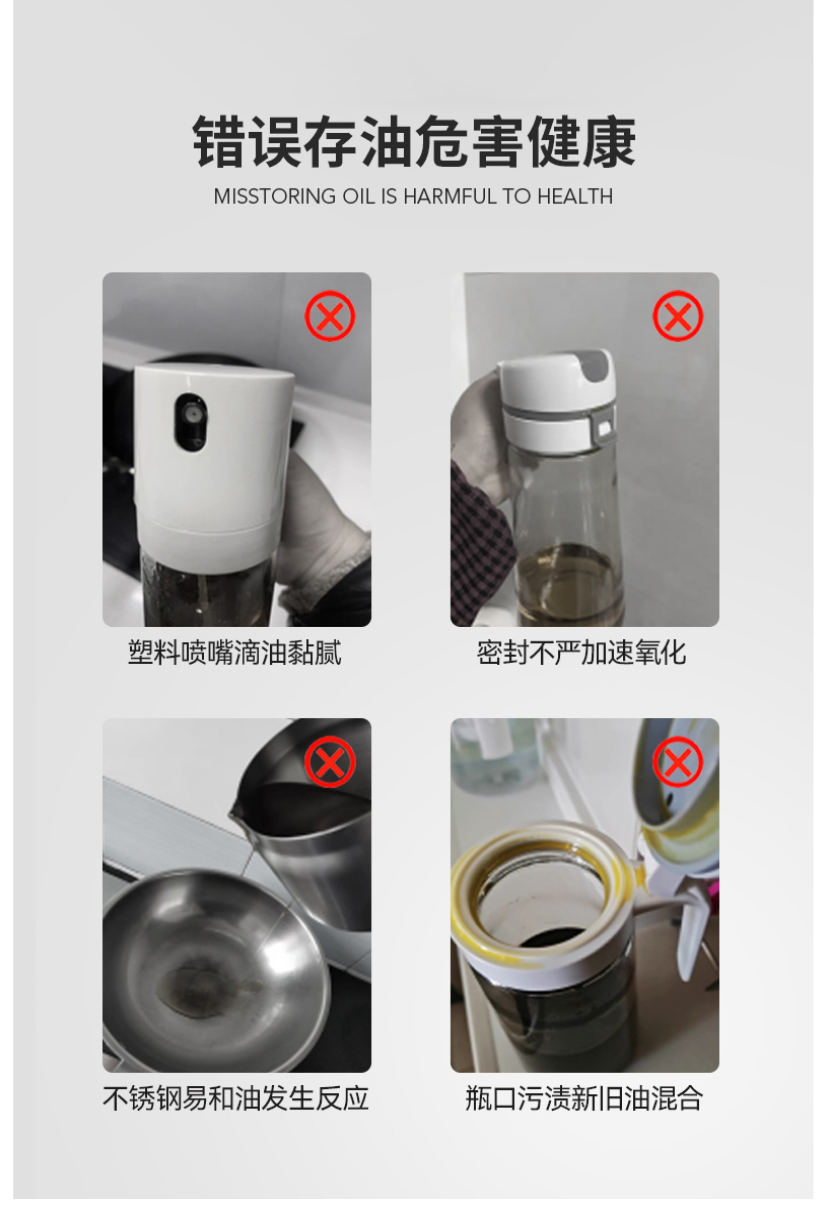 错误存油危害健康

MISSTORING OIL IS HARMFUL TO HEALTH

塑料喷嘴滴油黏腻

密封不严加速氧化

不锈钢易和油发生反应

瓶口污渍新旧油混合