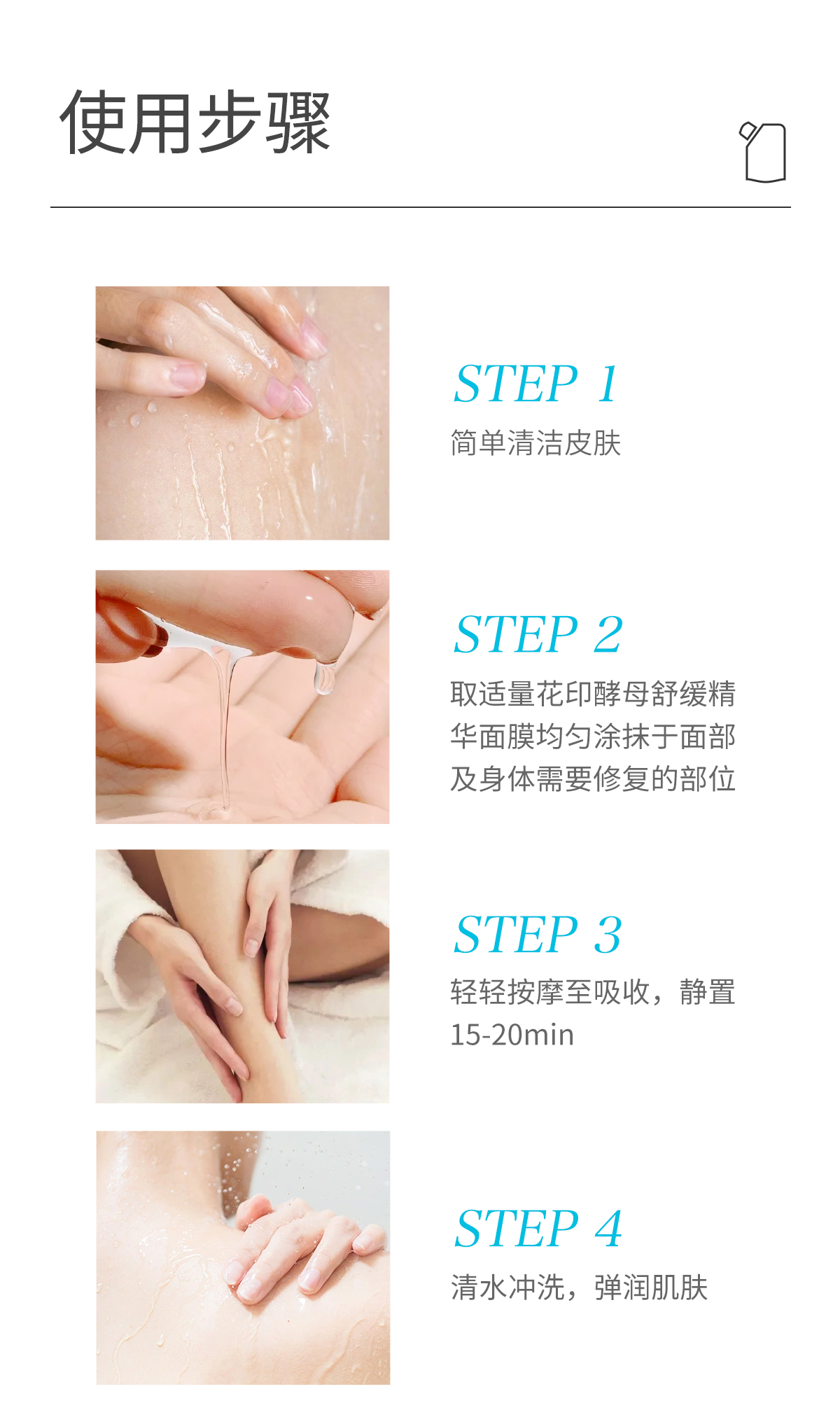 使用步骤

STEP 1
简单清洁皮肤

STEP 2
取适量花印酵母舒缓精华面膜均匀涂抹于面部及身体需要修复的部位

STEP 3
轻轻按摩至吸收，静置15-20min

STEP 4
清水冲洗，弹润肌肤