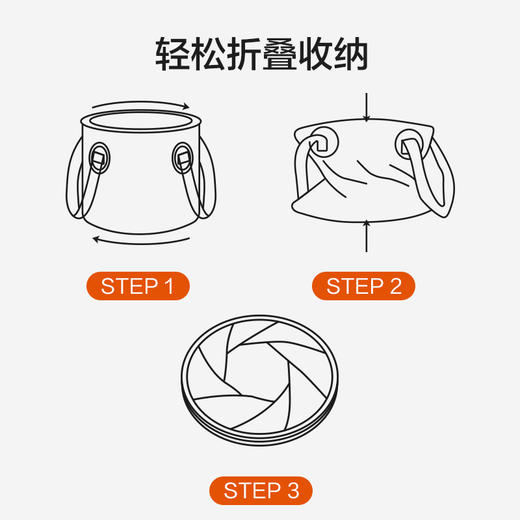 轻松折叠收纳

STEP 1

STEP 2

STEP 3