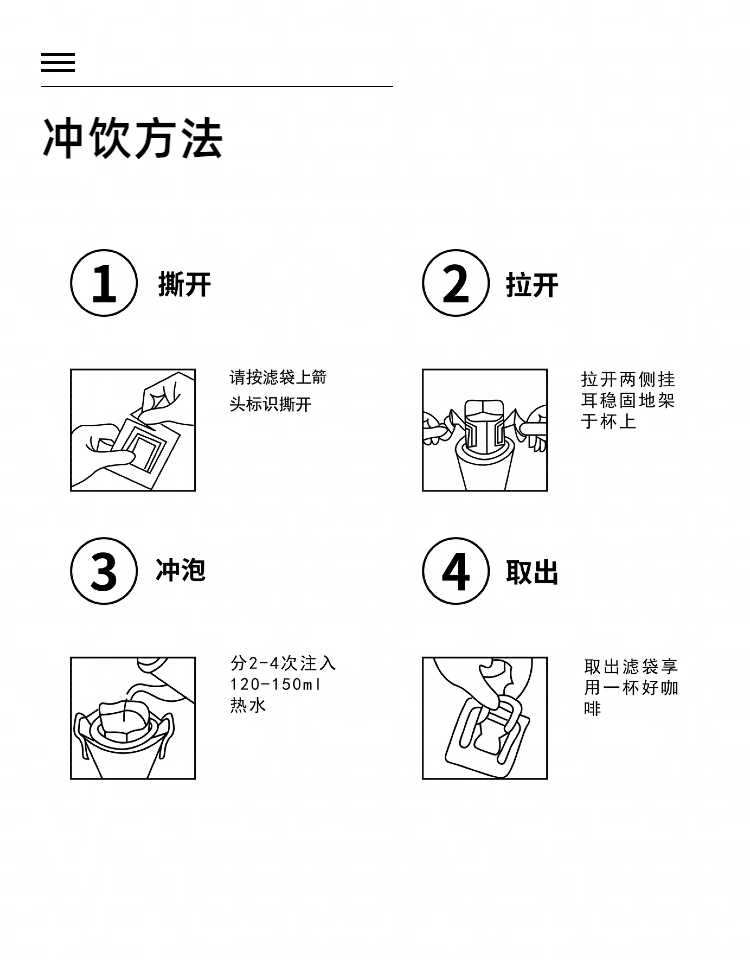 冲饮方法

1 撕开

请按滤袋上箭头标识撕开

2 拉开

拉开两侧挂耳稳固地架于杯上

3 冲泡

分2-4次注入120-150ml热水

4 取出

取出滤袋享用一杯好咖啡