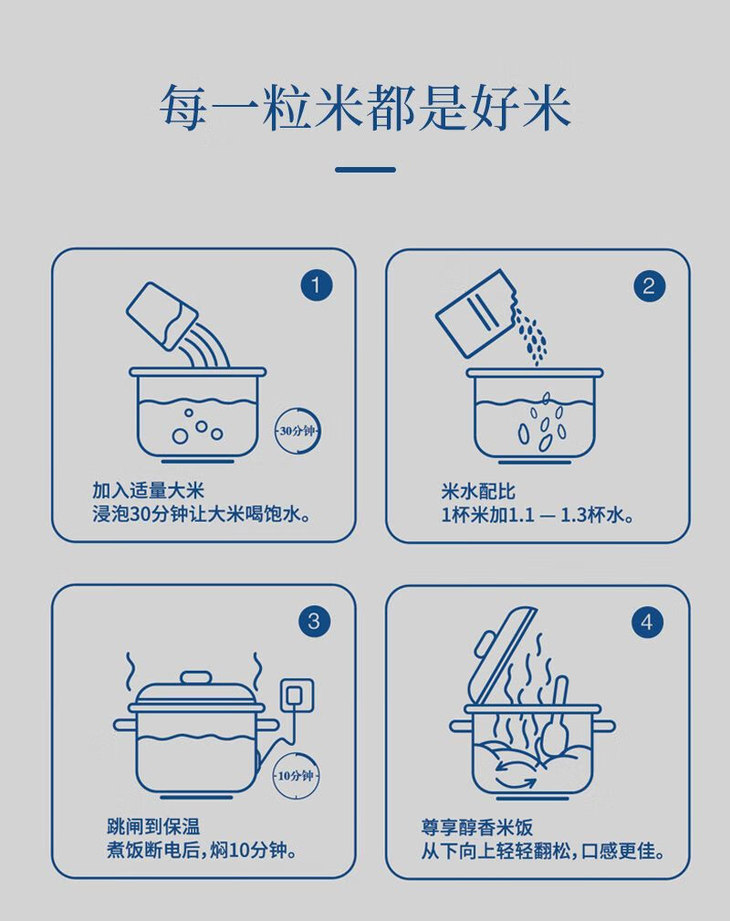 每一粒米都是好米

1

30分钟

加入适量大米
浸泡30分钟让大米喝饱水。

2

米水配比
1杯米加1.1 — 1.3杯水。

3

10分钟

跳闸到保温
煮饭断电后，焖10分钟。

4

尊享醇香米饭
从下向上轻轻翻松，口感更佳。