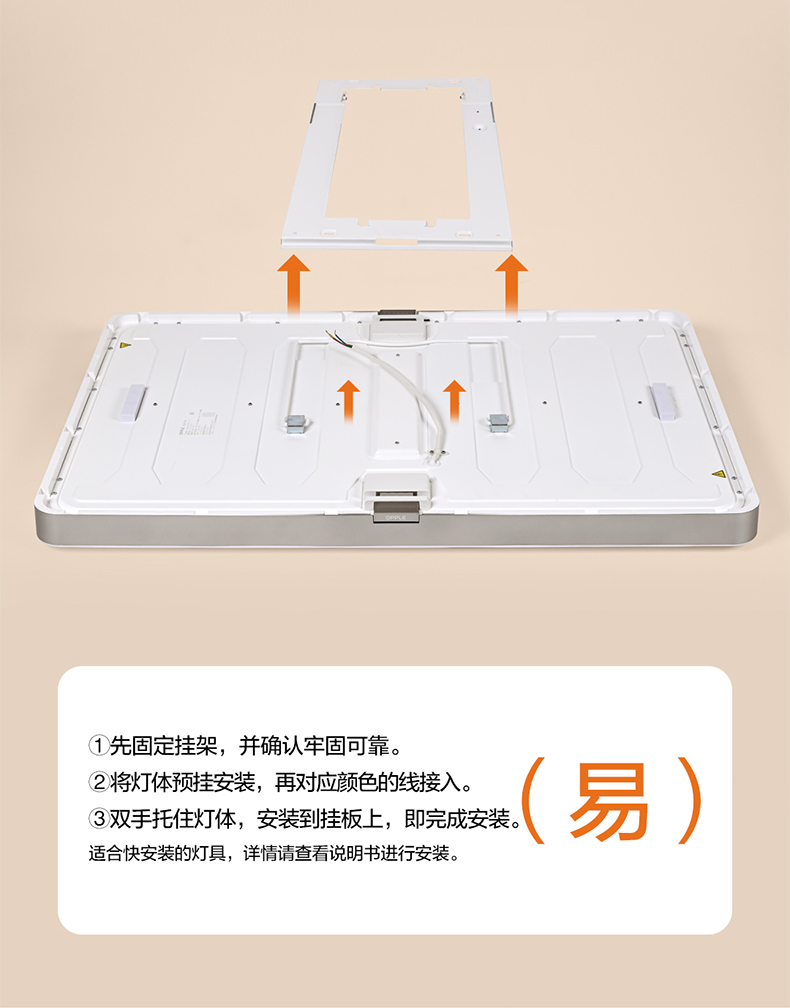 ①先固定挂架，并确认牢固可靠。
②将灯体预挂安装，再对应颜色的线接入。
③双手托住灯体，安装到挂板上，即完成安装。
适合快安装的灯具，详情请查看说明书进行安装。

（易）