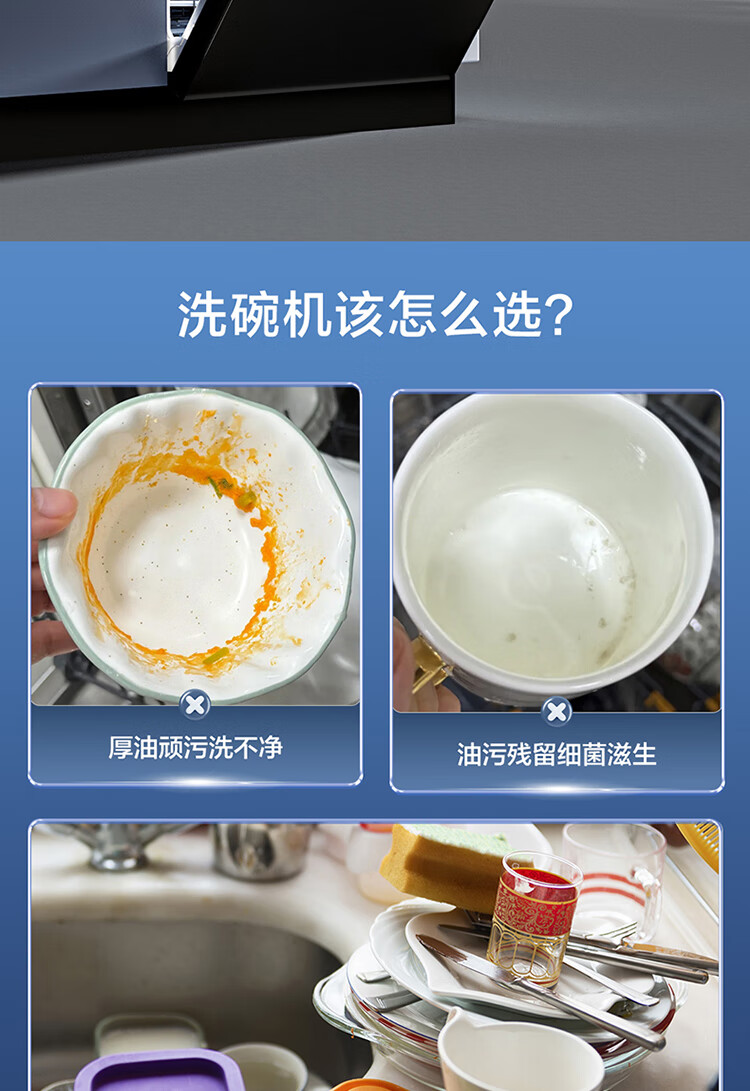 洗碗机该怎么选?

厚油顽污洗不净

油污残留细菌滋生