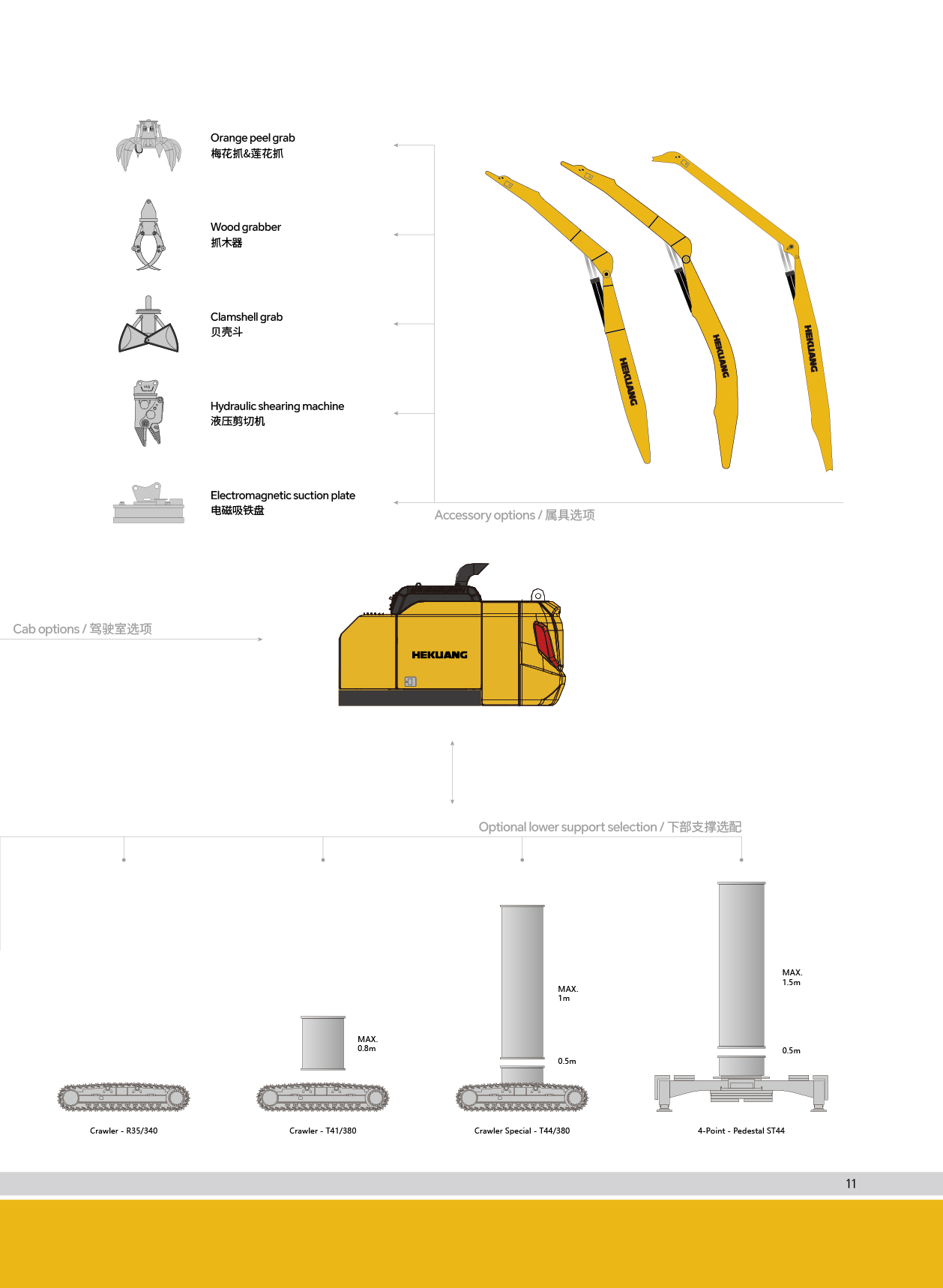 Orange peel grab
梅花抓&莲花抓

Wood grabber
抓木器

Clamshell grab
贝壳斗

Hydraulic shearing machine
液压剪切机

Electromagnetic suction plate
电磁吸铁盘

HEKUANG

HEKUANG

HEKUANG

Accessory options / 属具选项

Cab options / 驾驶室选项

HEKUANG

Optional lower support selection / 下部支撑选配

MAX. 0.8m

MAX. 1m

0.5m

MAX. 1.5m

0.5m

Crawler - R35/340

Crawler - T41/380

Crawler Special - T44/380

4-Point - Pedestal ST44

11