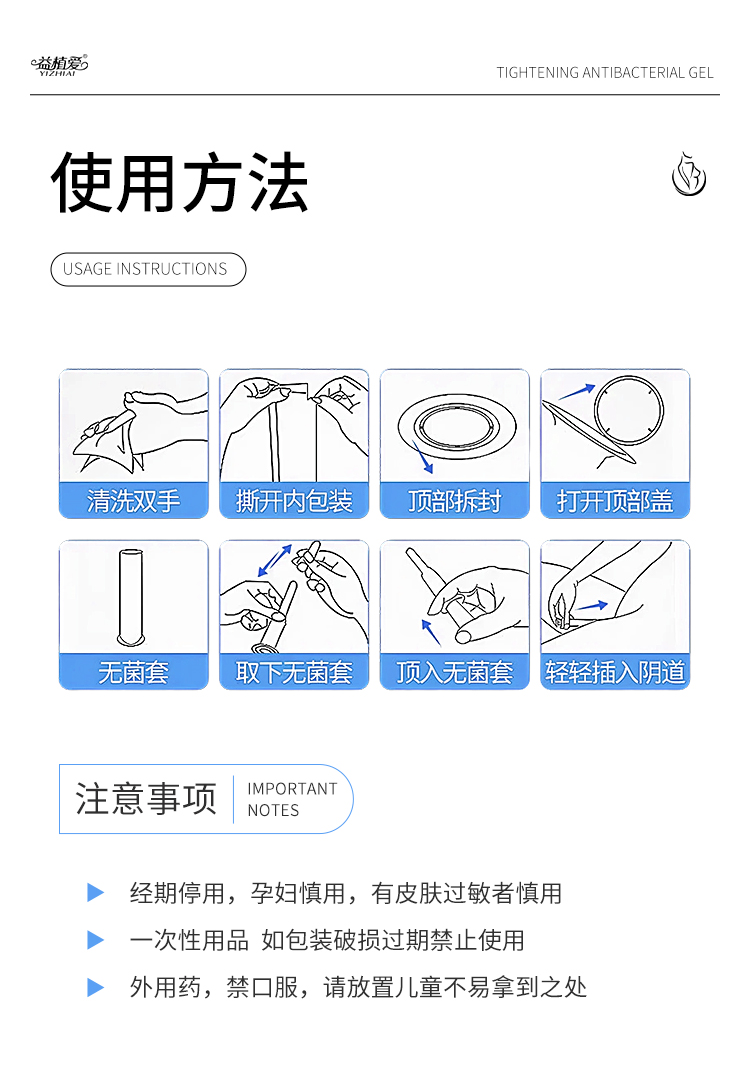 益植爱®
YIZHIAI

TIGHTENING ANTIBACTERIAL GEL

使用方法

USAGE INSTRUCTIONS

清洗双手

撕开内包装

顶部拆封

打开顶部盖

无菌套

取下无菌套

顶入无菌套

轻轻插入阴道

注意事项

IMPORTANT NOTES

经期停用，孕妇慎用，有皮肤过敏者慎用

一次性用品 如包装破损过期禁止使用

外用药，禁口服，请放置儿童不易拿到之处