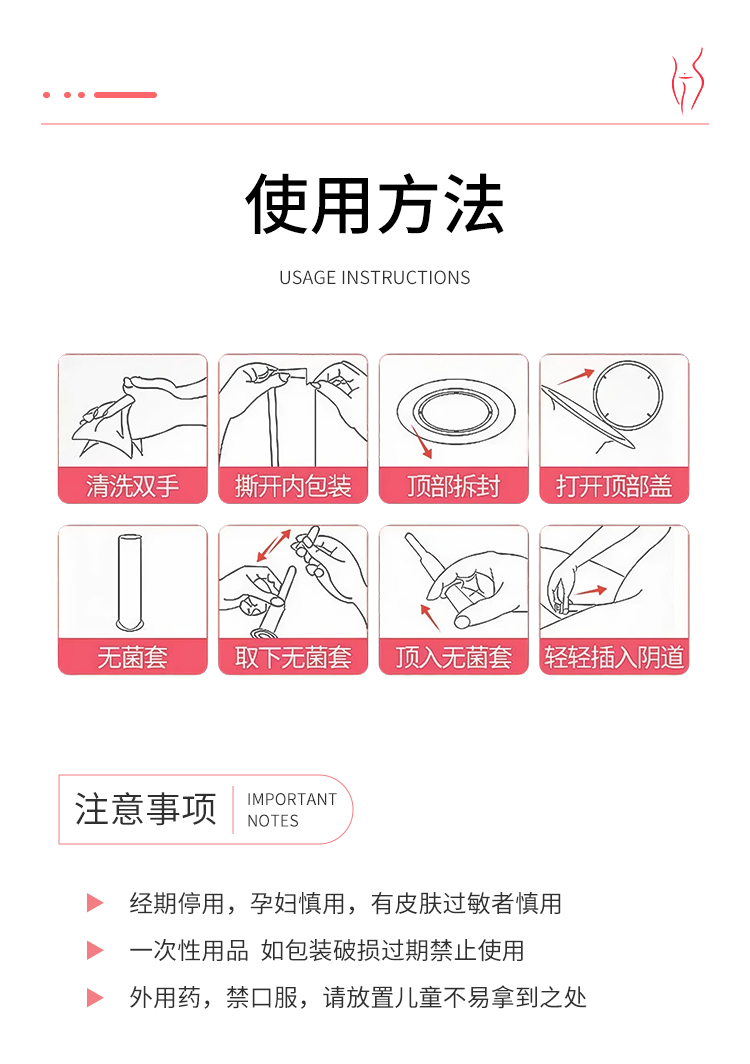 使用方法

USAGE INSTRUCTIONS

清洗双手

撕开内包装

顶部拆封

打开顶部盖

无菌套

取下无菌套

顶入无菌套

轻轻插入阴道

注意事项

IMPORTANT NOTES

经期停用，孕妇慎用，有皮肤过敏者慎用

一次性用品 如包装破损过期禁止使用

外用药，禁口服，请放置儿童不易拿到之处