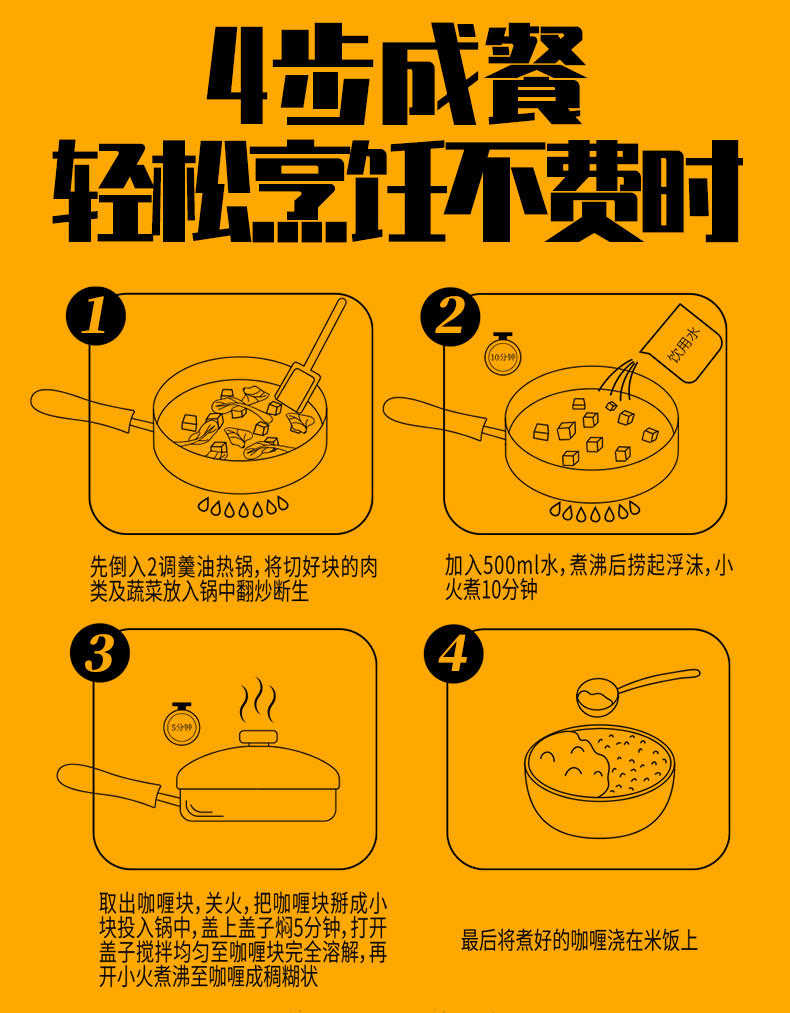 4步成餐
轻松烹饪不费时

1

先倒入2调羹油热锅，将切好块的肉类及蔬菜放入锅中翻炒断生

2

10分钟

饮用水

加入500ml水，煮沸后捞起浮沫，小火煮10分钟

3

5分钟

取出咖喱块，关火，把咖喱块掰成小块投入锅中，盖上盖子焖5分钟，打开盖子搅拌均匀至咖喱块完全溶解，再开小火煮沸至咖喱成稠糊状

4

最后将煮好的咖喱浇在米饭上