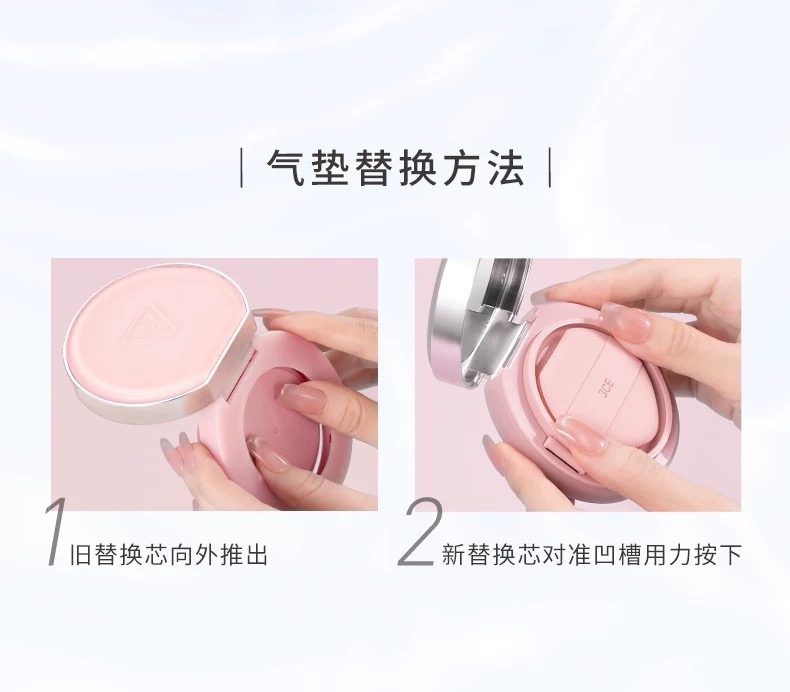 | 气垫替换方法 |

3CE

1 旧替换芯向外推出

2 新替换芯对准凹槽用力按下