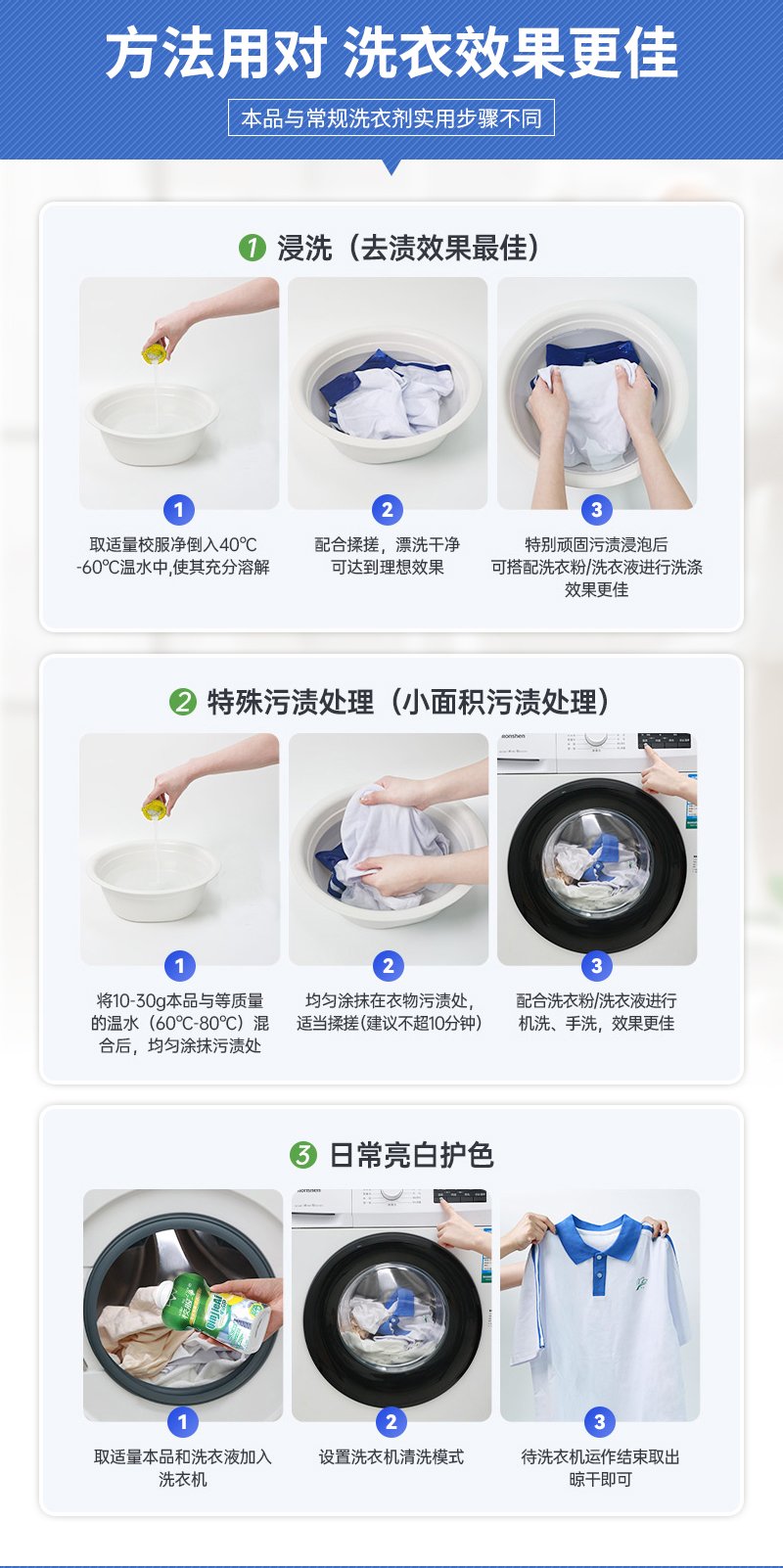 方法用对 洗衣效果更佳

本品与常规洗衣剂实用步骤不同

1 浸洗（去渍效果最佳）

1
取适量校服净倒入40℃-60℃温水中,使其充分溶解

2
配合揉搓，漂洗干净可达到理想效果

3
特别顽固污渍浸泡后可搭配洗衣粉/洗衣液进行洗涤效果更佳

2 特殊污渍处理（小面积污渍处理）

1
将10-30g本品与等质量的温水（60℃-80℃）混合后，均匀涂抹污渍处

2
均匀涂抹在衣物污渍处，适当揉搓(建议不超10分钟)

3
配合洗衣粉/洗衣液进行机洗、手洗，效果更佳

3 日常亮白护色

1
取适量本品和洗衣液加入洗衣机

2
设置洗衣机清洗模式

3
待洗衣机运作结束取出晾干即可