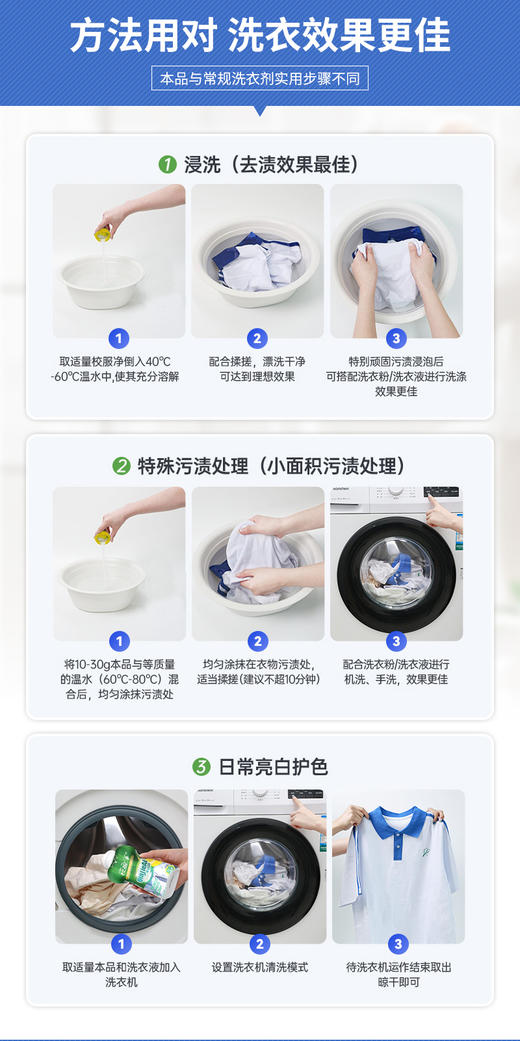 方法用对 洗衣效果更佳

本品与常规洗衣剂实用步骤不同

1 浸洗（去渍效果最佳）

1
取适量校服净倒入40℃-60℃温水中,使其充分溶解

2
配合揉搓，漂洗干净可达到理想效果

3
特别顽固污渍浸泡后可搭配洗衣粉/洗衣液进行洗涤效果更佳

2 特殊污渍处理（小面积污渍处理）

1
将10-30g本品与等质量的温水（60℃-80℃）混合后，均匀涂抹污渍处

2
均匀涂抹在衣物污渍处，适当揉搓（建议不超10分钟）

3
配合洗衣粉/洗衣液进行机洗、手洗，效果更佳

3 日常亮白护色

1
取适量本品和洗衣液加入洗衣机

2
设置洗衣机清洗模式

3
待洗衣机运作结束取出晾干即可