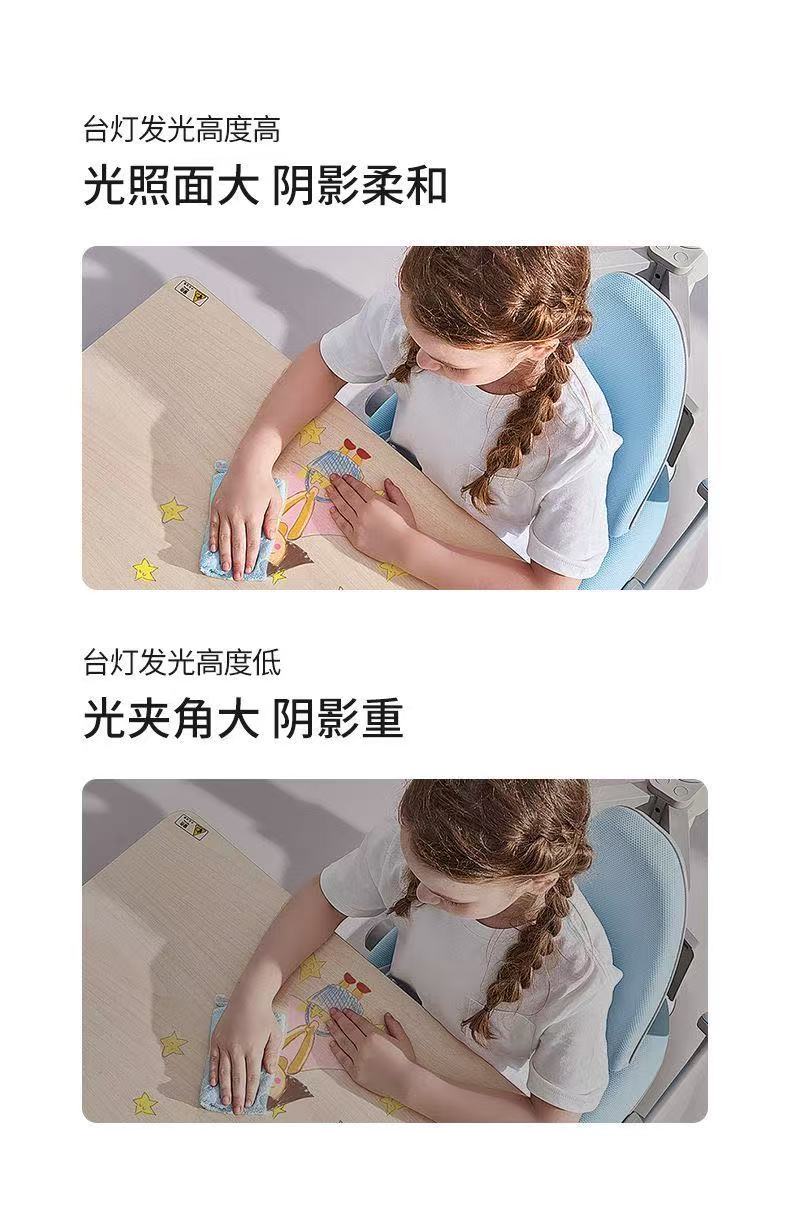 台灯发光高度高

光照面大 阴影柔和

台灯发光高度低

光夹角大 阴影重