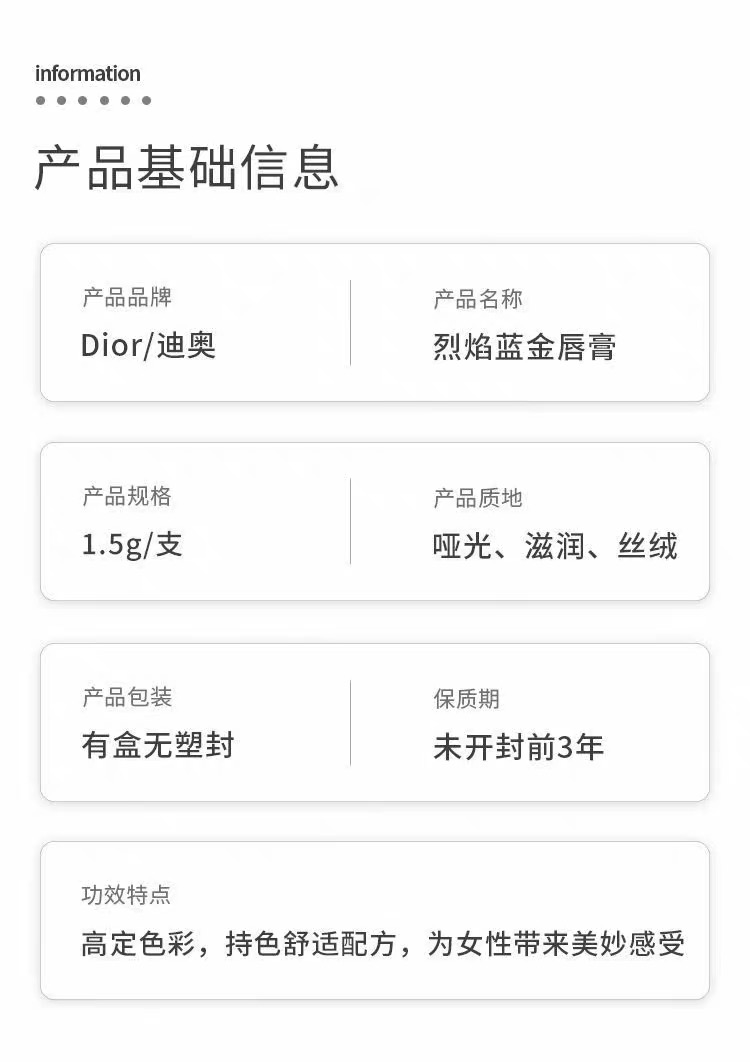 information

产品基础信息

产品品牌
Dior/迪奥

产品名称
烈焰蓝金唇膏

产品规格
1.5g/支

产品质地
哑光、滋润、丝绒

产品包装
有盒无塑封

保质期
未开封前3年

功效特点
高定色彩，持色舒适配方，为女性带来美妙感受