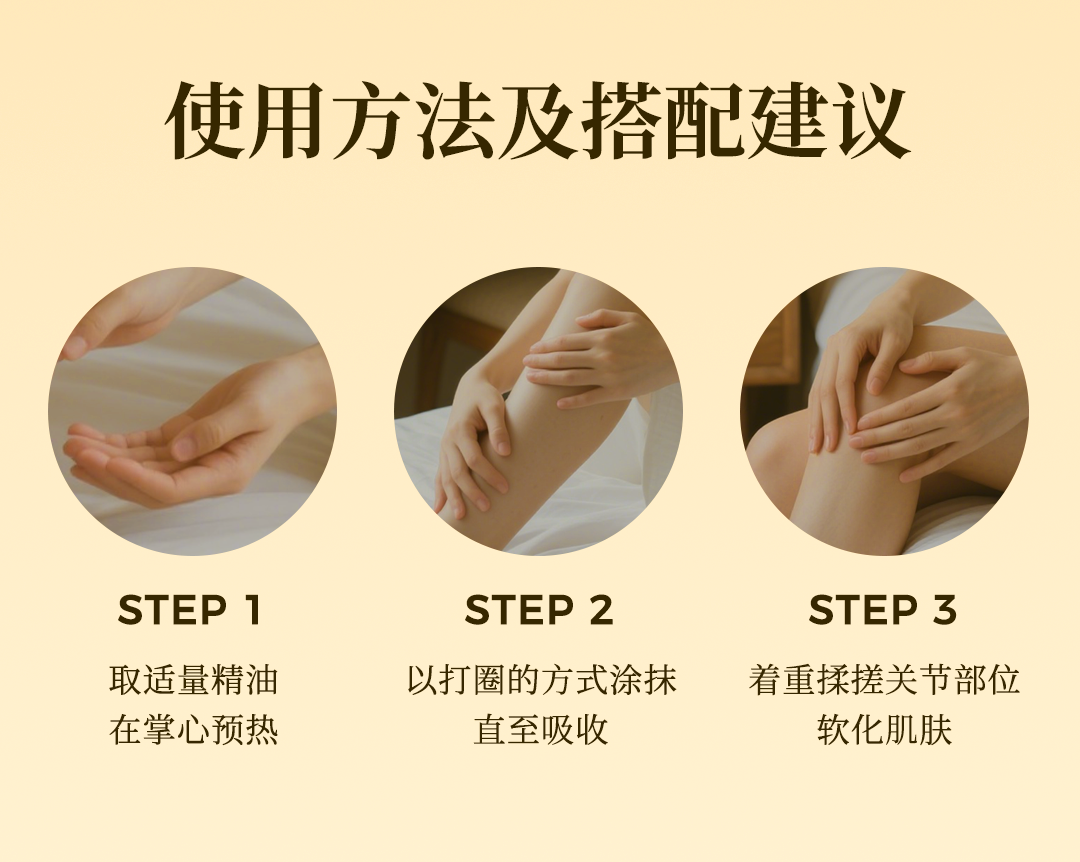 使用方法及搭配建议

STEP 1

取适量精油
在掌心预热

STEP 2

以打圈的方式涂抹
直至吸收

STEP 3

着重揉搓关节部位
软化肌肤