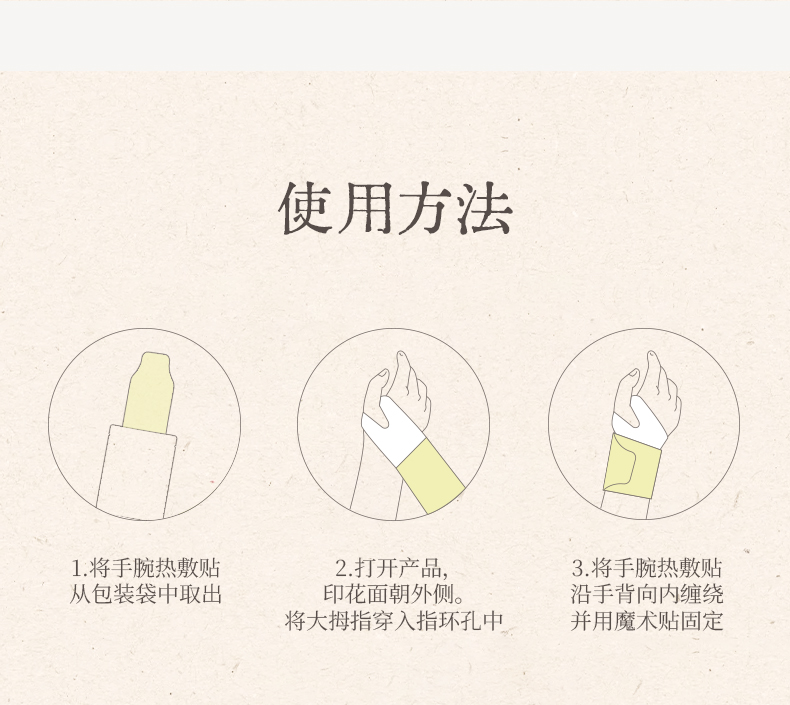 使用方法

1.将手腕热敷贴
从包装袋中取出

2.打开产品,
印花面朝外侧。
将大拇指穿入指环孔中

3.将手腕热敷贴
沿手背向内缠绕
并用魔术贴固定