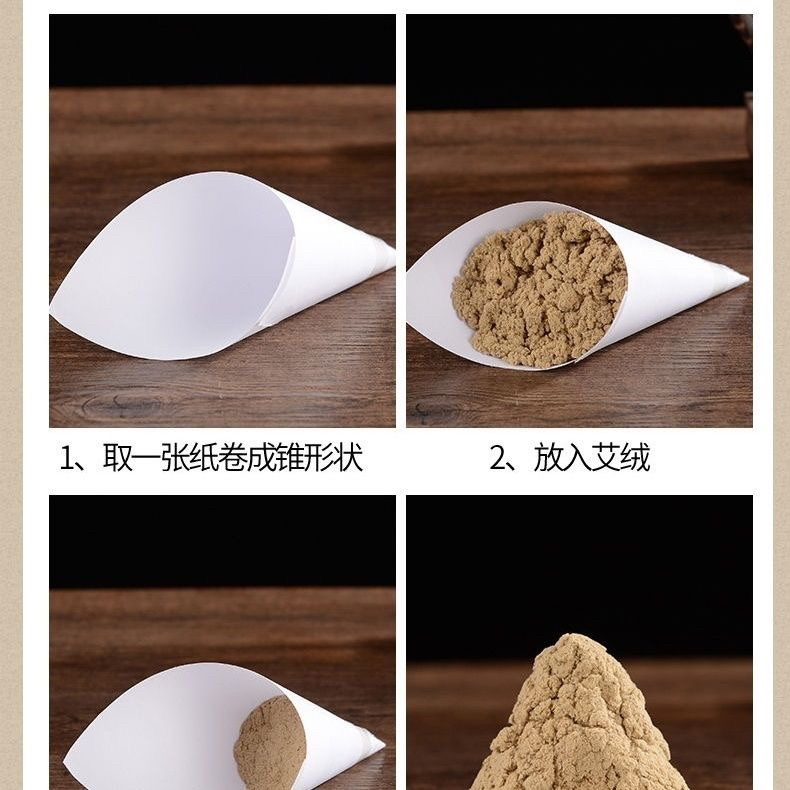 1、取一张纸卷成锥形状

2、放入艾绒