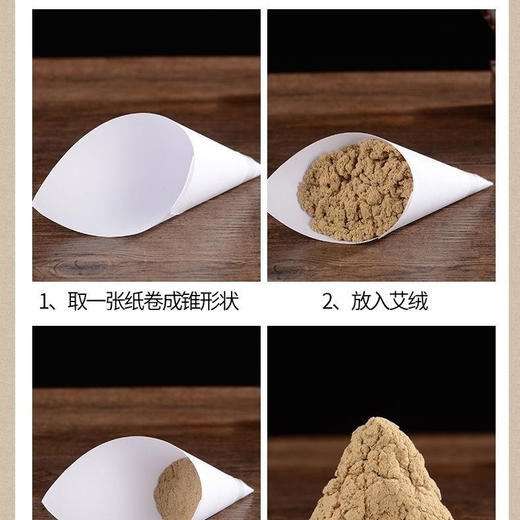 1、取一张纸卷成锥形状

2、放入艾绒