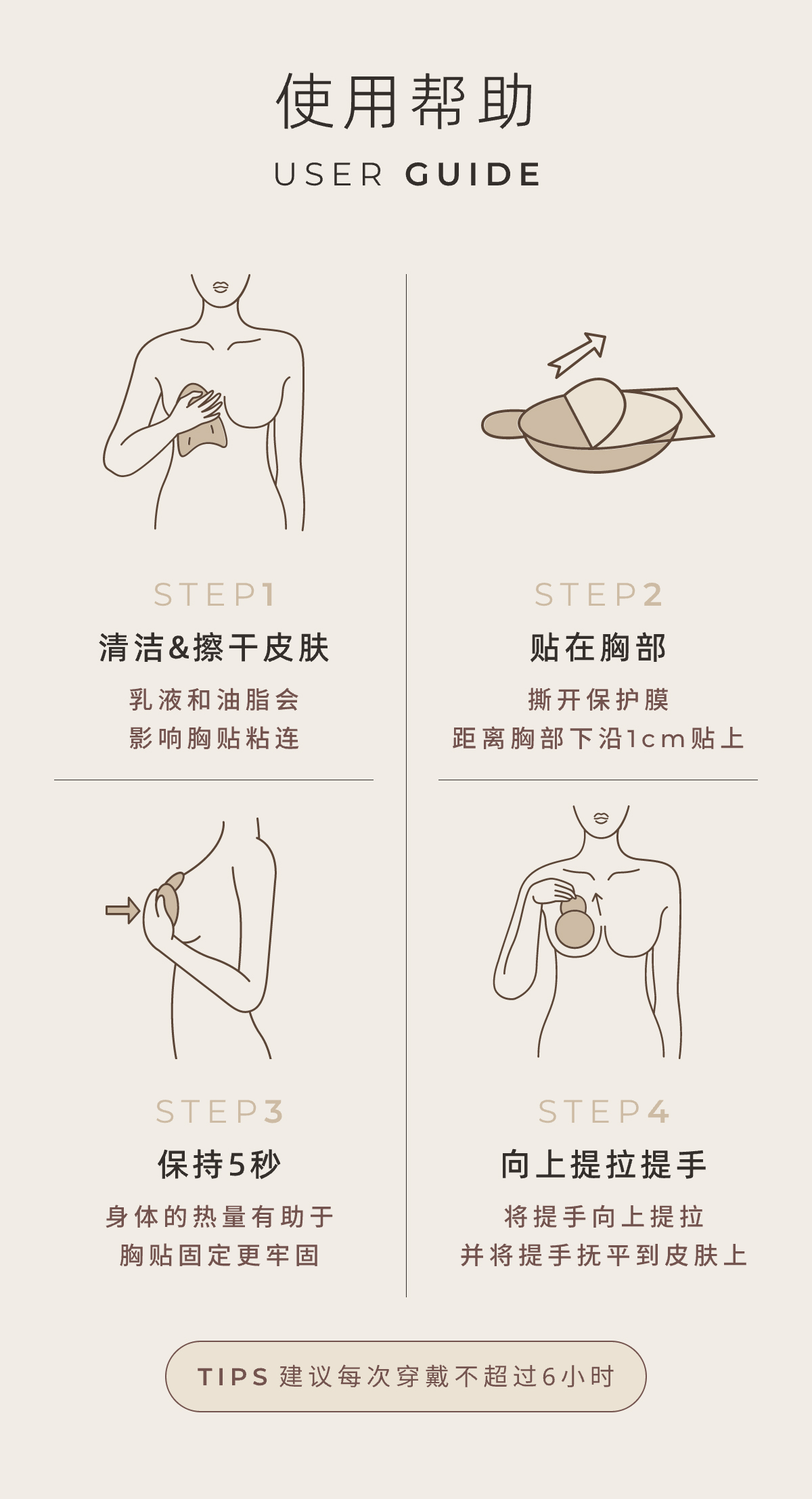 使用帮助

USER GUIDE

STEP1

清洁&擦干皮肤

乳液和油脂会
影响胸贴粘连

STEP2

贴在胸部

撕开保护膜
距离胸部下沿1cm贴上

STEP3

保持5秒

身体的热量有助于
胸贴固定更牢固

STEP4

向上提拉提手

将提手向上提拉
并将提手抚平到皮肤上

TIPS 建议每次穿戴不超过6小时