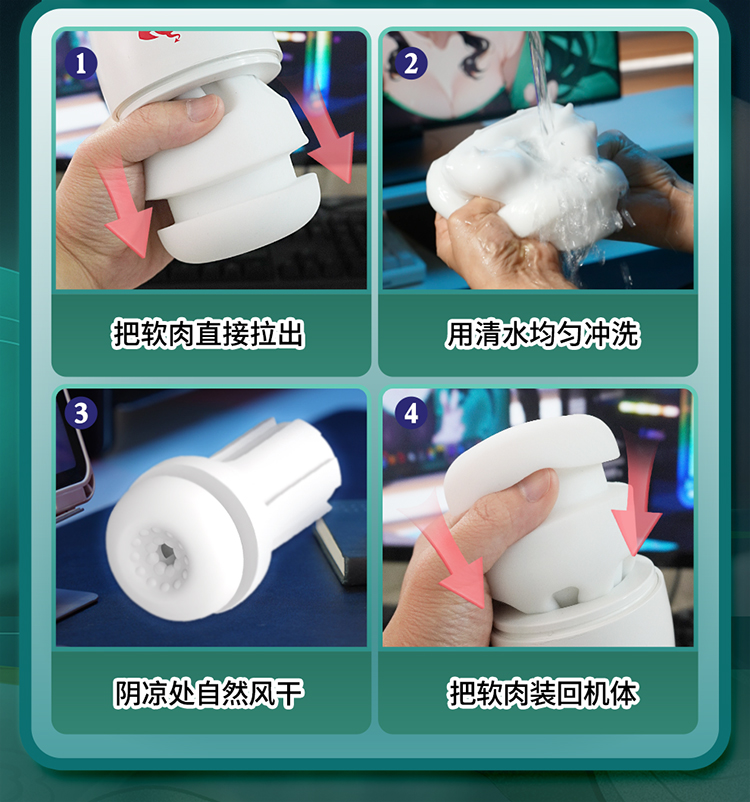 1

把软肉直接拉出

2

用清水均匀冲洗

3

阴凉处自然风干

4

把软肉装回机体