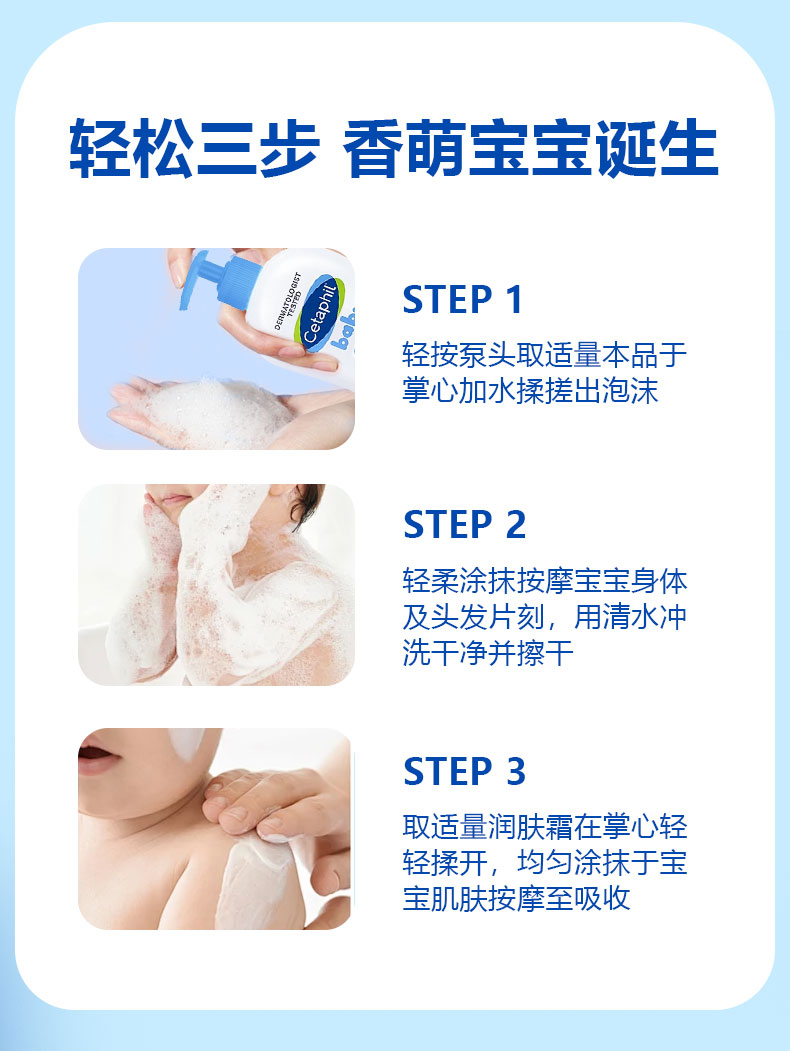 轻松三步 香萌宝宝诞生

DERMATOLOGIST TESTED
Cetaphil
baby

STEP 1
轻按泵头取适量本品于掌心加水揉搓出泡沫

STEP 2
轻柔涂抹按摩宝宝身体及头发片刻，用清水冲洗干净并擦干

STEP 3
取适量润肤霜在掌心轻轻揉开，均匀涂抹于宝宝肌肤按摩至吸收