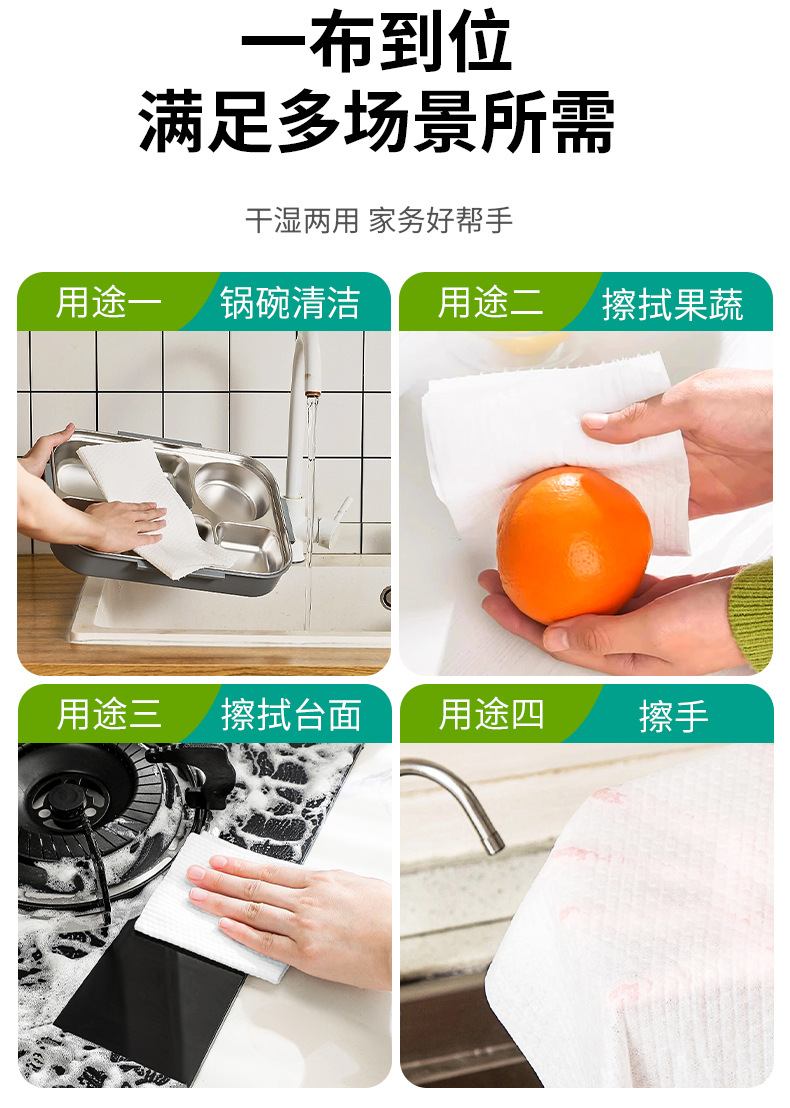 一布到位
满足多场景所需

干湿两用 家务好帮手

用途一 锅碗清洁

用途二 擦拭果蔬

用途三 擦拭台面

用途四 擦手