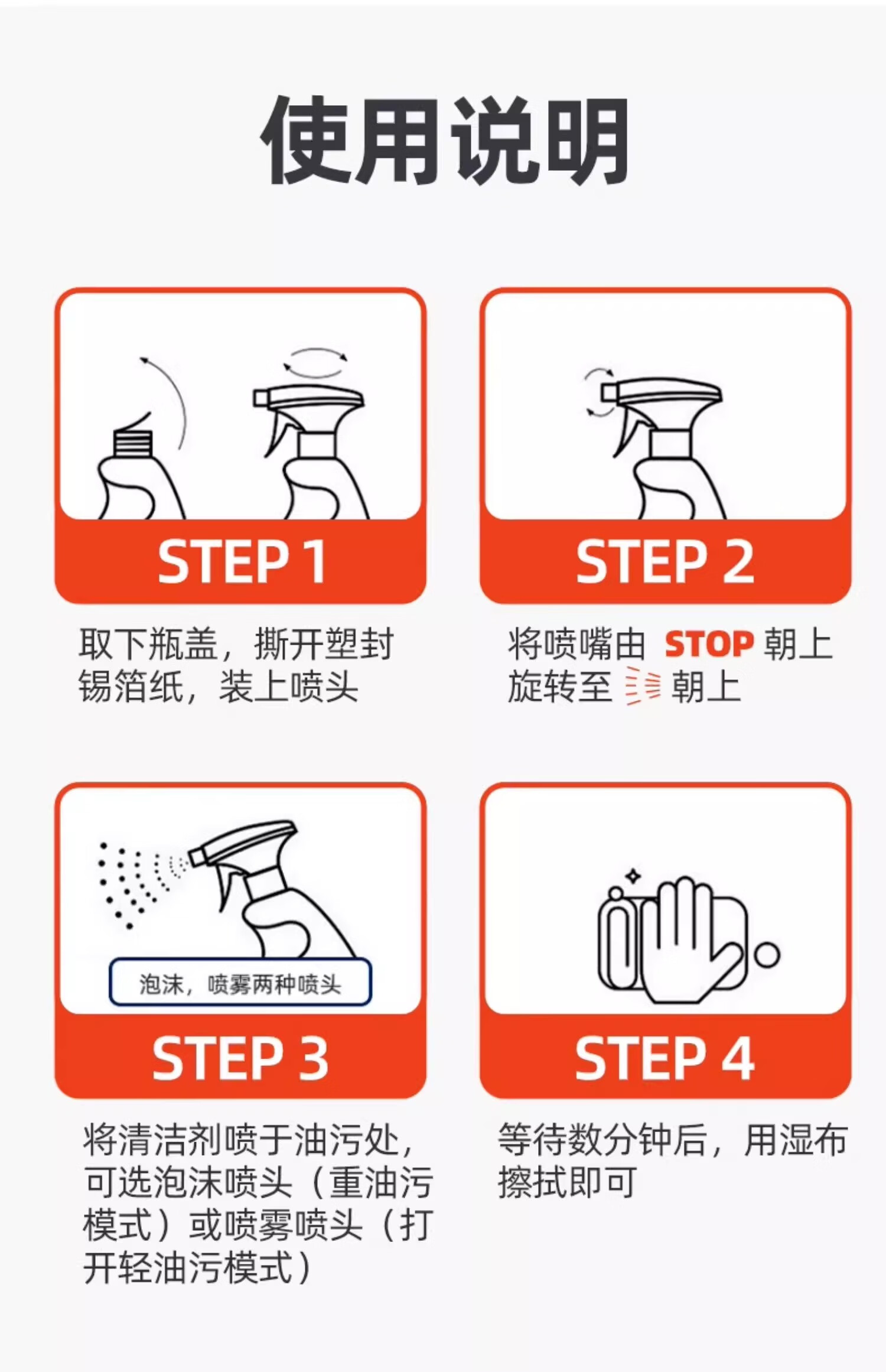 使用说明

STEP 1

取下瓶盖，撕开塑封锡箔纸，装上喷头

STEP 2

将喷嘴由 STOP 朝上旋转至 朝上

泡沫，喷雾两种喷头

STEP 3

将清洁剂喷于油污处，可选泡沫喷头（重油污模式）或喷雾喷头（打开轻油污模式）

STEP 4

等待数分钟后，用湿布擦拭即可