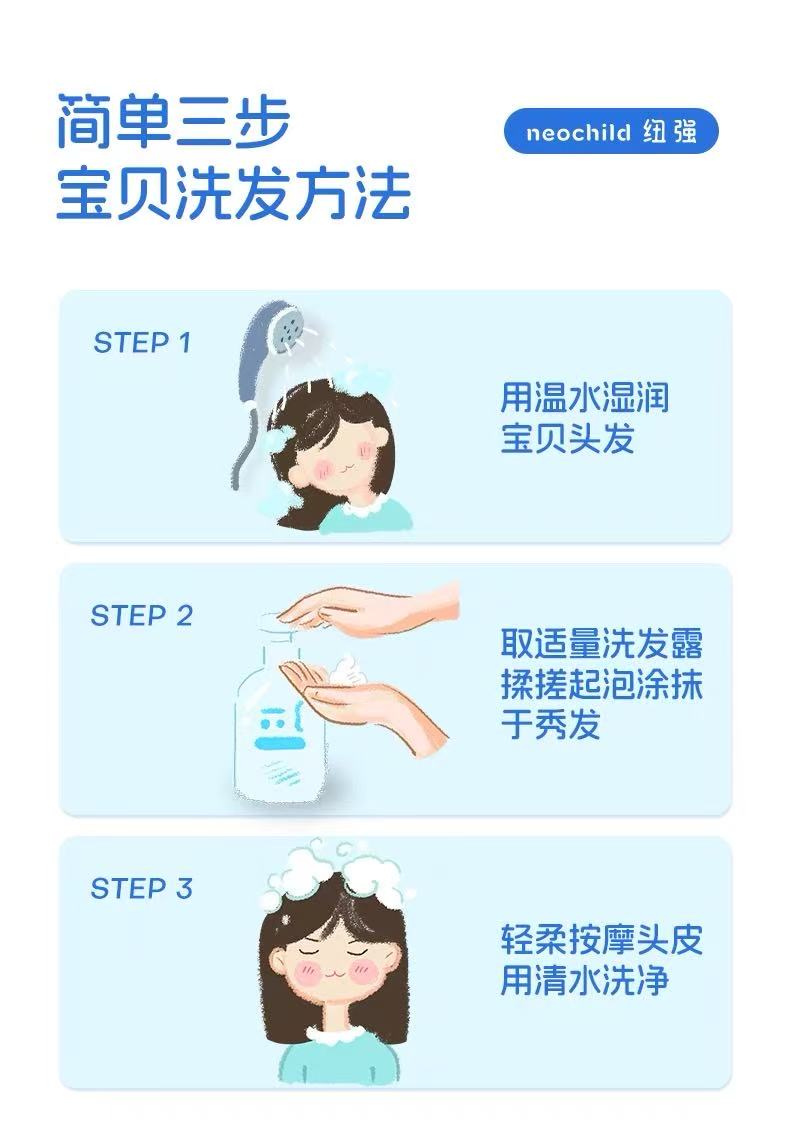 简单三步
宝贝洗发方法

neochild 纽强

STEP 1

用温水湿润
宝贝头发

STEP 2

取适量洗发露
揉搓起泡涂抹
于秀发

STEP 3

轻柔按摩头皮
用清水洗净