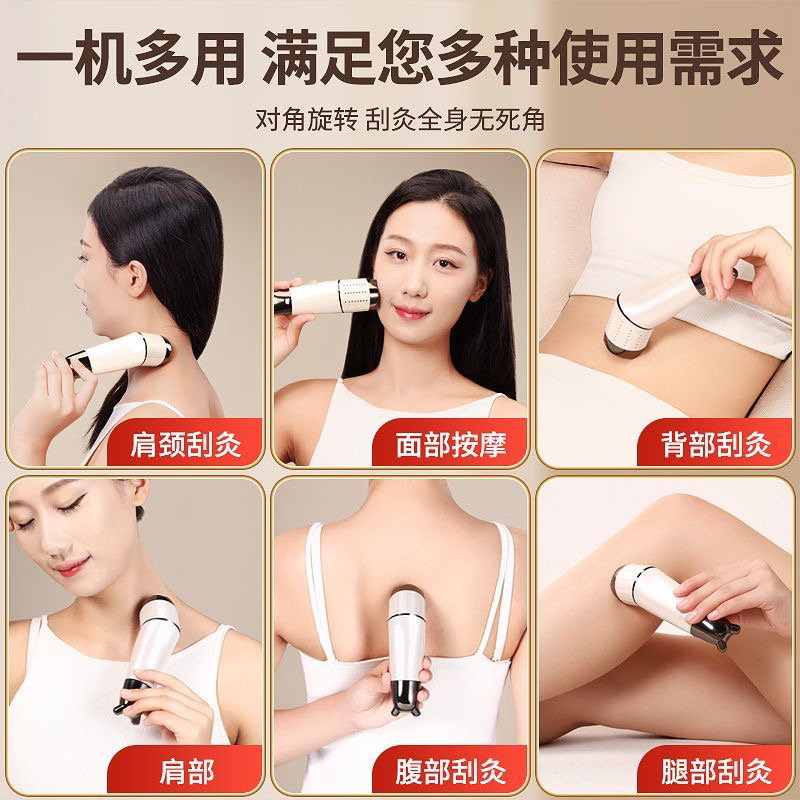 一机多用 满足您多种使用需求

对角旋转 刮灸全身无死角

肩颈刮灸

面部按摩

背部刮灸

肩部

腹部刮灸

腿部刮灸