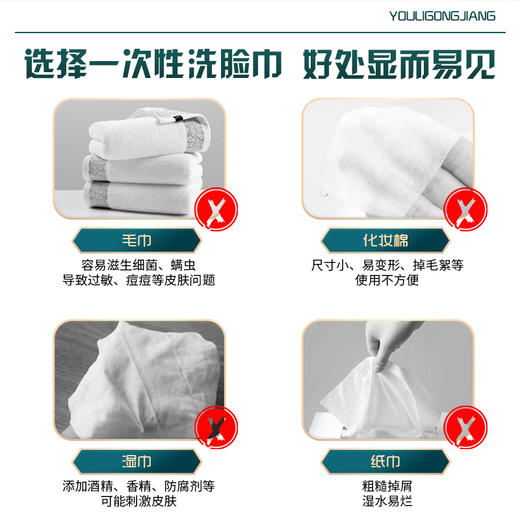 YOULIGONGJIANG

选择一次性洗脸巾 好处显而易见

毛巾

容易滋生细菌、螨虫
导致过敏、痘痘等皮肤问题

化妆棉

尺寸小、易变形、掉毛絮等
使用不方便

湿巾

添加酒精、香精、防腐剂等
可能刺激皮肤

纸巾

粗糙掉屑
湿水易烂