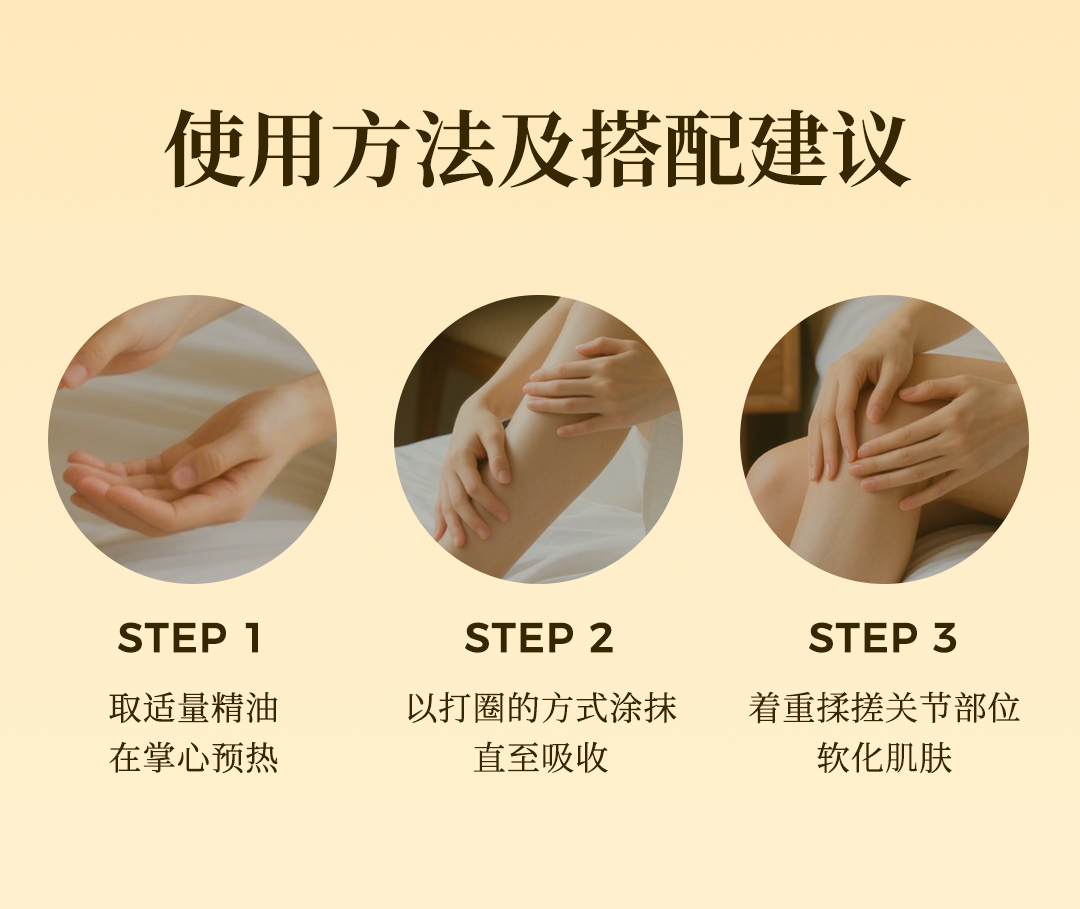 使用方法及搭配建议

STEP 1

取适量精油
在掌心预热

STEP 2

以打圈的方式涂抹
直至吸收

STEP 3

着重揉搓关节部位
软化肌肤