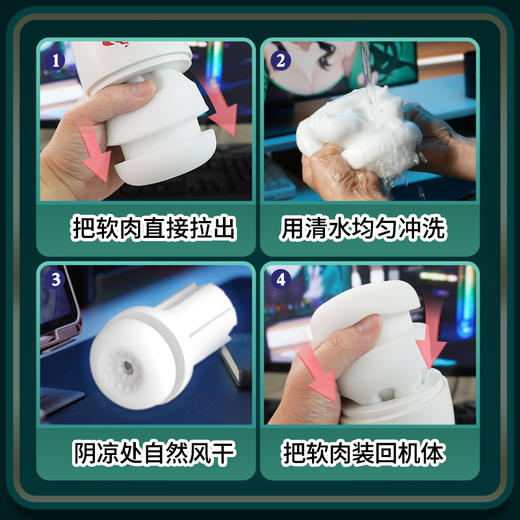 1
把软肉直接拉出

2
用清水均匀冲洗

3
阴凉处自然风干

4
把软肉装回机体