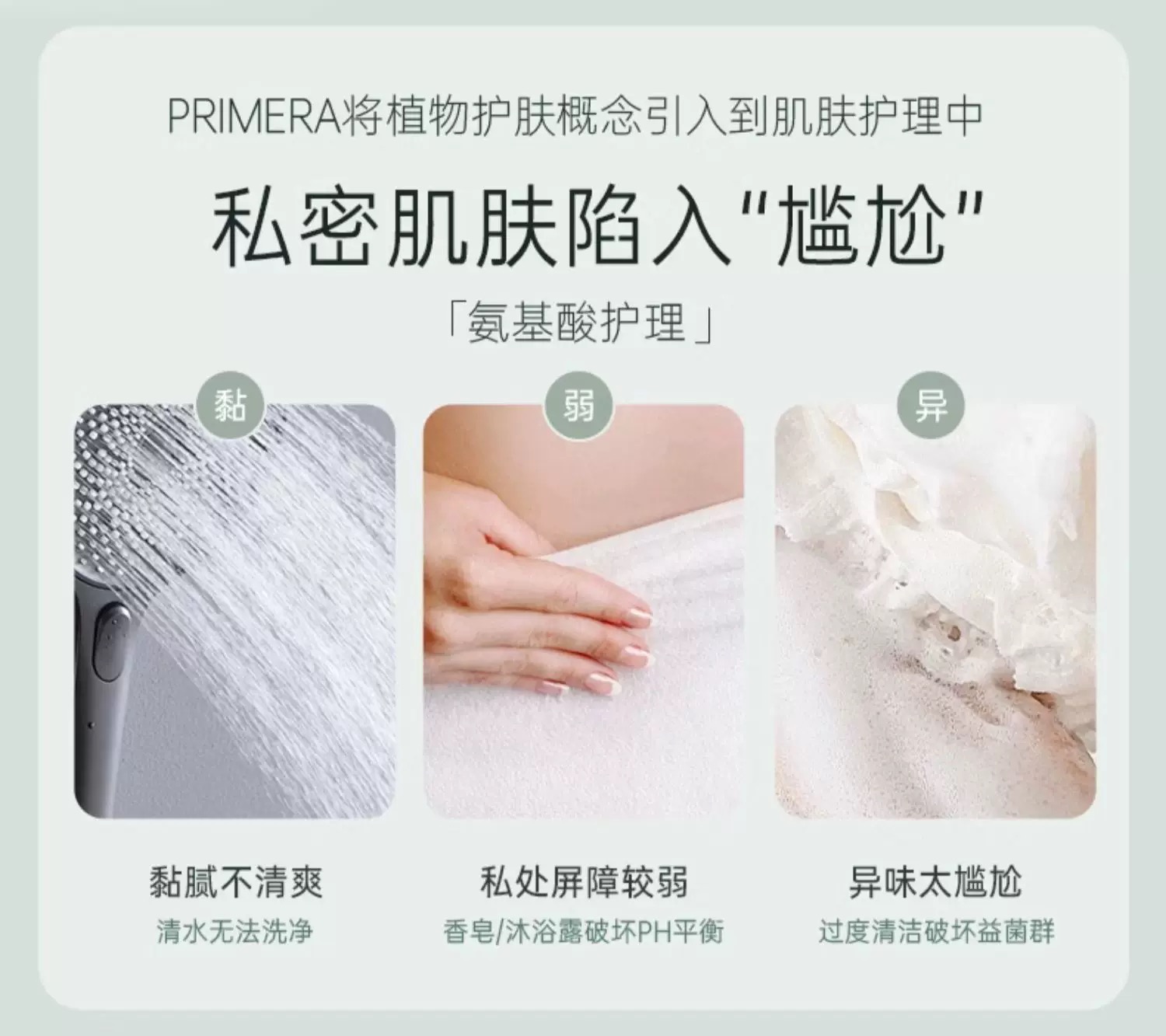 PRIMERA将植物护肤概念引入到肌肤护理中

私密肌肤陷入“尴尬”

「氨基酸护理」

黏

弱

异

黏腻不清爽
清水无法洗净

私处屏障较弱
香皂/沐浴露破坏PH平衡

异味太尴尬
过度清洁破坏益菌群