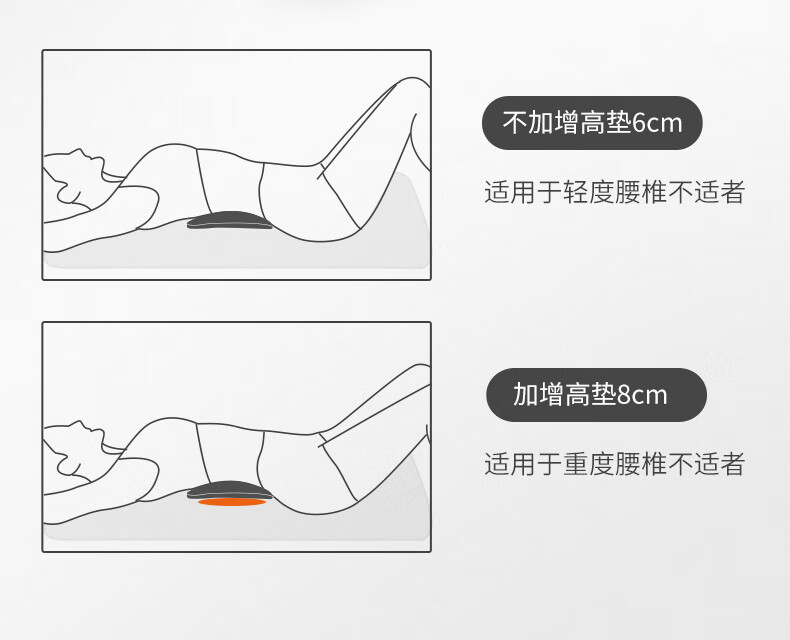 不加增高垫6cm

适用于轻度腰椎不适者

加增高垫8cm

适用于重度腰椎不适者