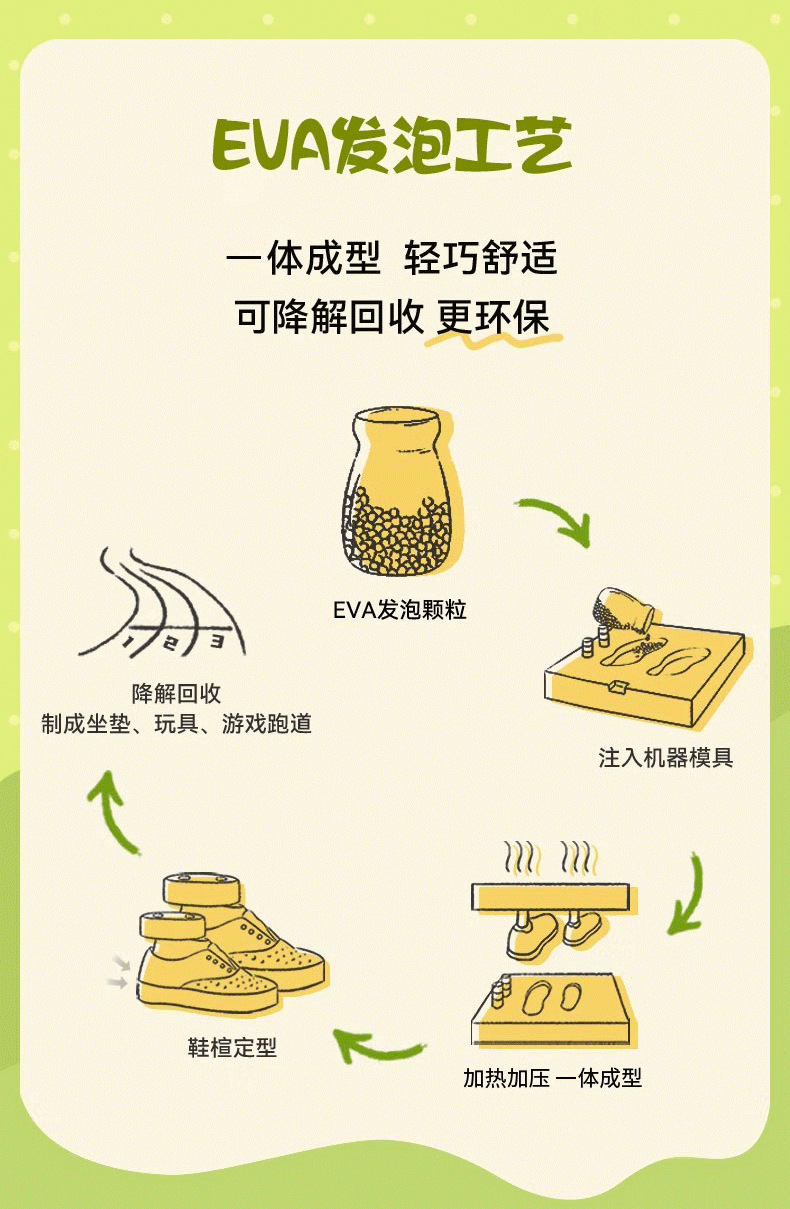 EVA发泡工艺

一体成型 轻巧舒适
可降解回收 更环保

EVA发泡颗粒

注入机器模具

加热加压 一体成型

鞋楦定型

1 2 3

降解回收
制成坐垫、玩具、游戏跑道