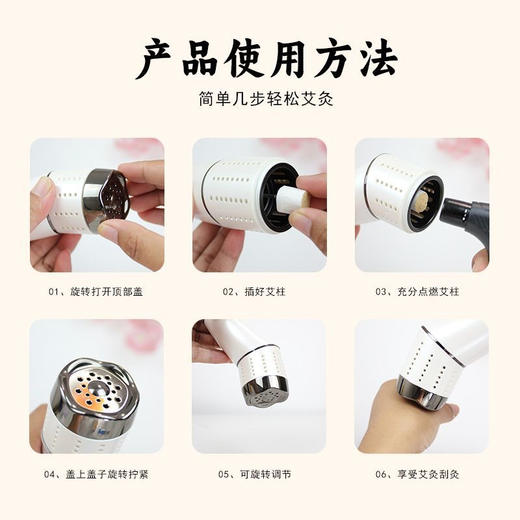 产品使用方法

简单几步轻松艾灸

01、旋转打开顶部盖

02、插好艾柱

03、充分点燃艾柱

04、盖上盖子旋转拧紧

05、可旋转调节

06、享受艾灸刮灸