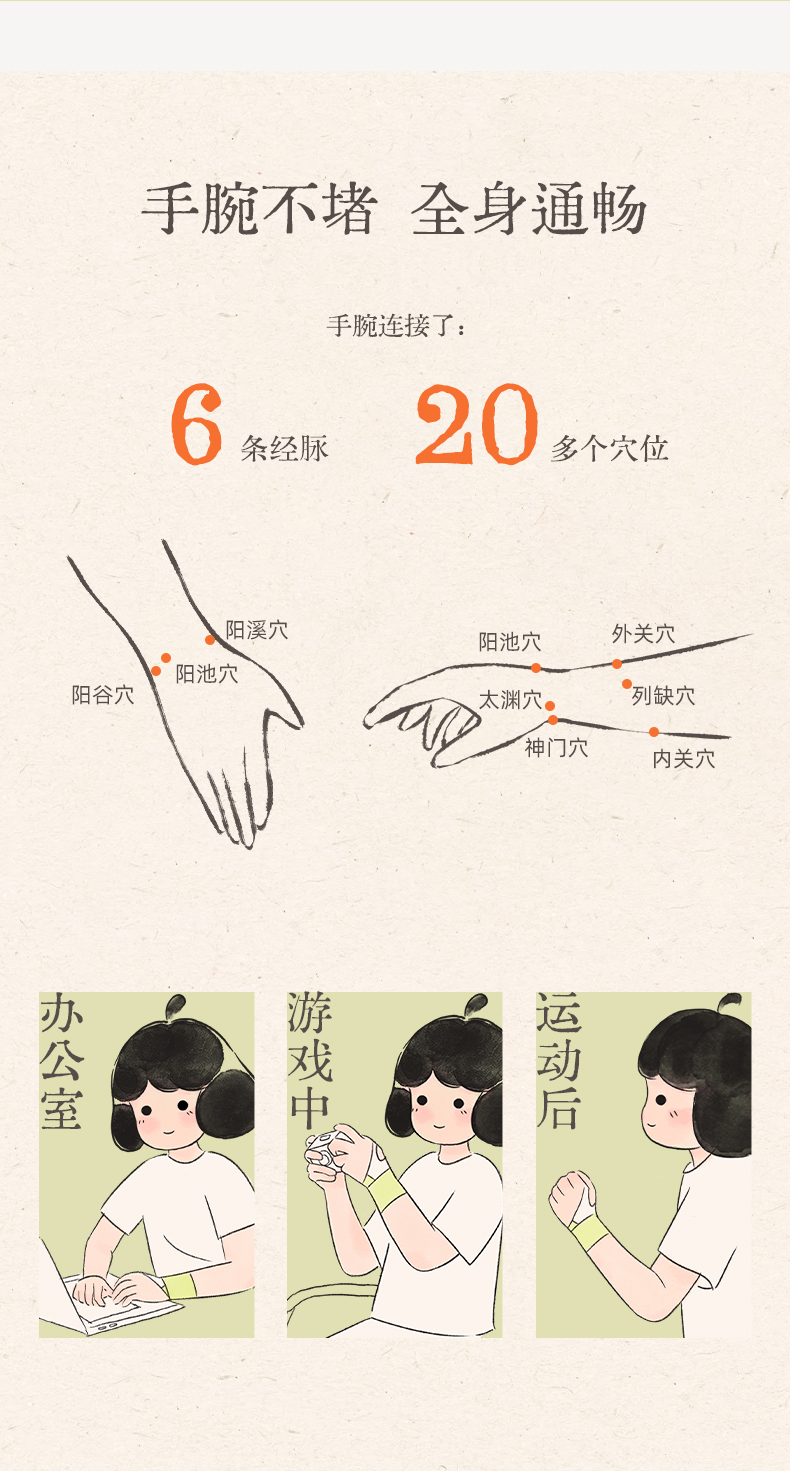 手腕不堵 全身通畅

手腕连接了：

6 条经脉 20 多个穴位

阳溪穴
阳池穴
阳谷穴

阳池穴
外关穴
太渊穴
列缺穴
神门穴
内关穴

办公室

游戏中

运动后