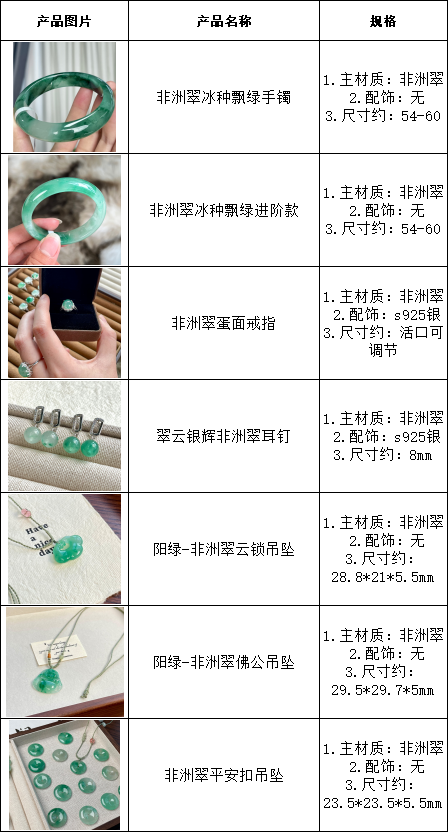 | 产品图片 | 产品名称 | 规格 |
|---|---|---|
|  | 非洲翠冰种飘绿手镯 | 1. 主材质：非洲翠 2. 配饰：无 3. 尺寸约：54-60 |
|  | 非洲翠冰种飘绿进阶款 | 1. 主材质：非洲翠 2. 配饰：无 3. 尺寸约：54-60 |
|  | 非洲翠蛋面戒指 | 1. 主材质：非洲翠 2. 配饰：s925银 3. 尺寸约：活口可调节 |
|  | 翠云银辉非洲翠耳钉 | 1. 主材质：非洲翠 2. 配饰：s925银 3. 尺寸约：8mm |
| Have a nice day | 阳绿-非洲翠云锁吊坠 | 1. 主材质：非洲翠 2. 配饰：无 3. 尺寸约：28.8\*21\*5.5mm |
|  | 阳绿-非洲翠佛公吊坠 | 1. 主材质：非洲翠 2. 配饰：无 3. 尺寸约：29.5\*29.7\*5mm |
|  | 非洲翠平安扣吊坠 | 1. 主材质：非洲翠 2. 配饰：无 3. 尺寸约：23.5\*23.5\*5.5mm |