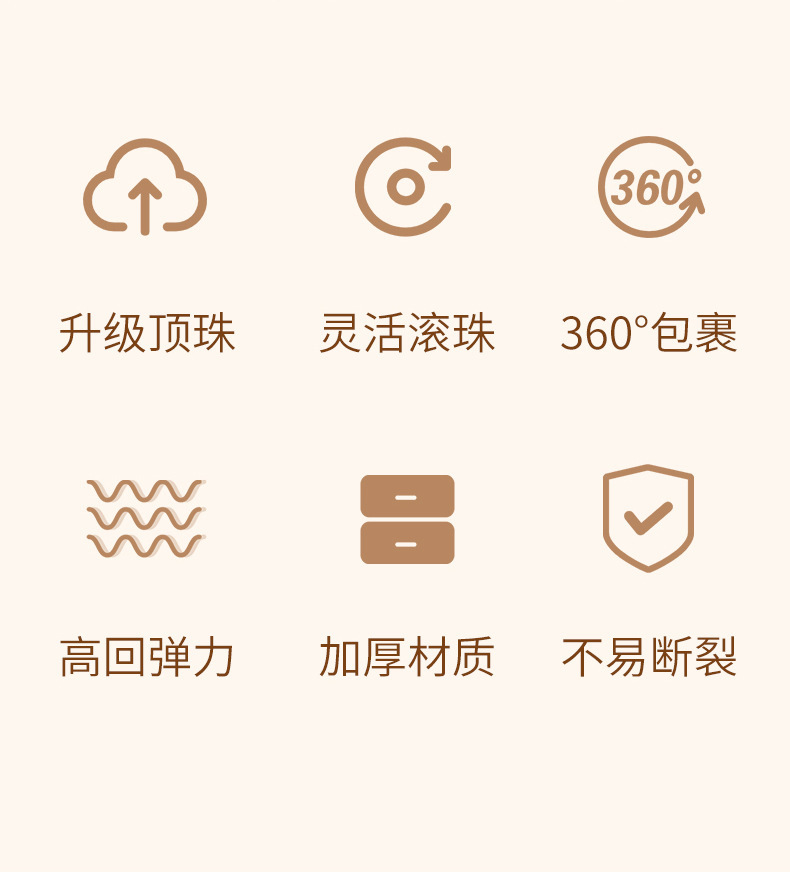 360°

升级顶珠

灵活滚珠

360°包裹

高回弹力

加厚材质

不易断裂