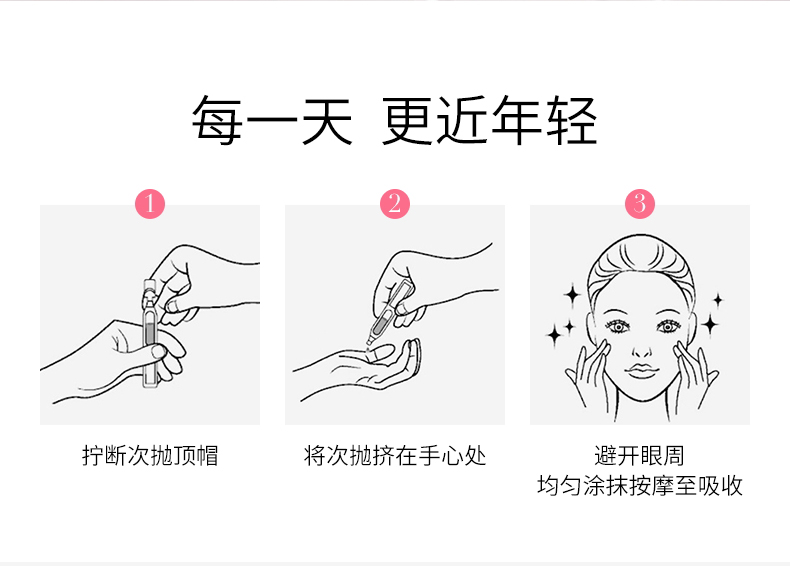 每一天 更近年轻

1

拧断次抛顶帽

2

将次抛挤在手心处

3

避开眼周
均匀涂抹按摩至吸收