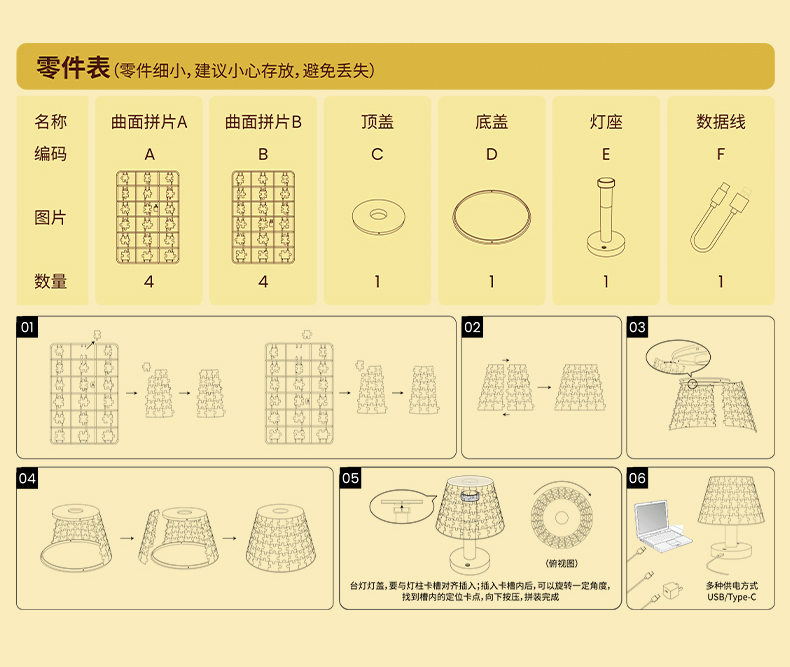 零件表(零件细小，建议小心存放，避免丢失)

| 名称 | 曲面拼片A | 曲面拼片B | 顶盖 | 底盖 | 灯座 | 数据线 |
|---|---|---|---|---|---|---|
| 编码 | A | B | C | D | E | F |
| 图片 | | | | | | |
| 数量 | 4 | 4 | 1 | 1 | 1 | 1 |

01

02

03

04

05

(俯视图)

台灯灯盖，要与灯柱卡槽对齐插入；插入卡槽内后，可以旋转一定角度，找到槽内的定位卡点，向下按压，拼装完成

06

多种供电方式
USB/Type-C